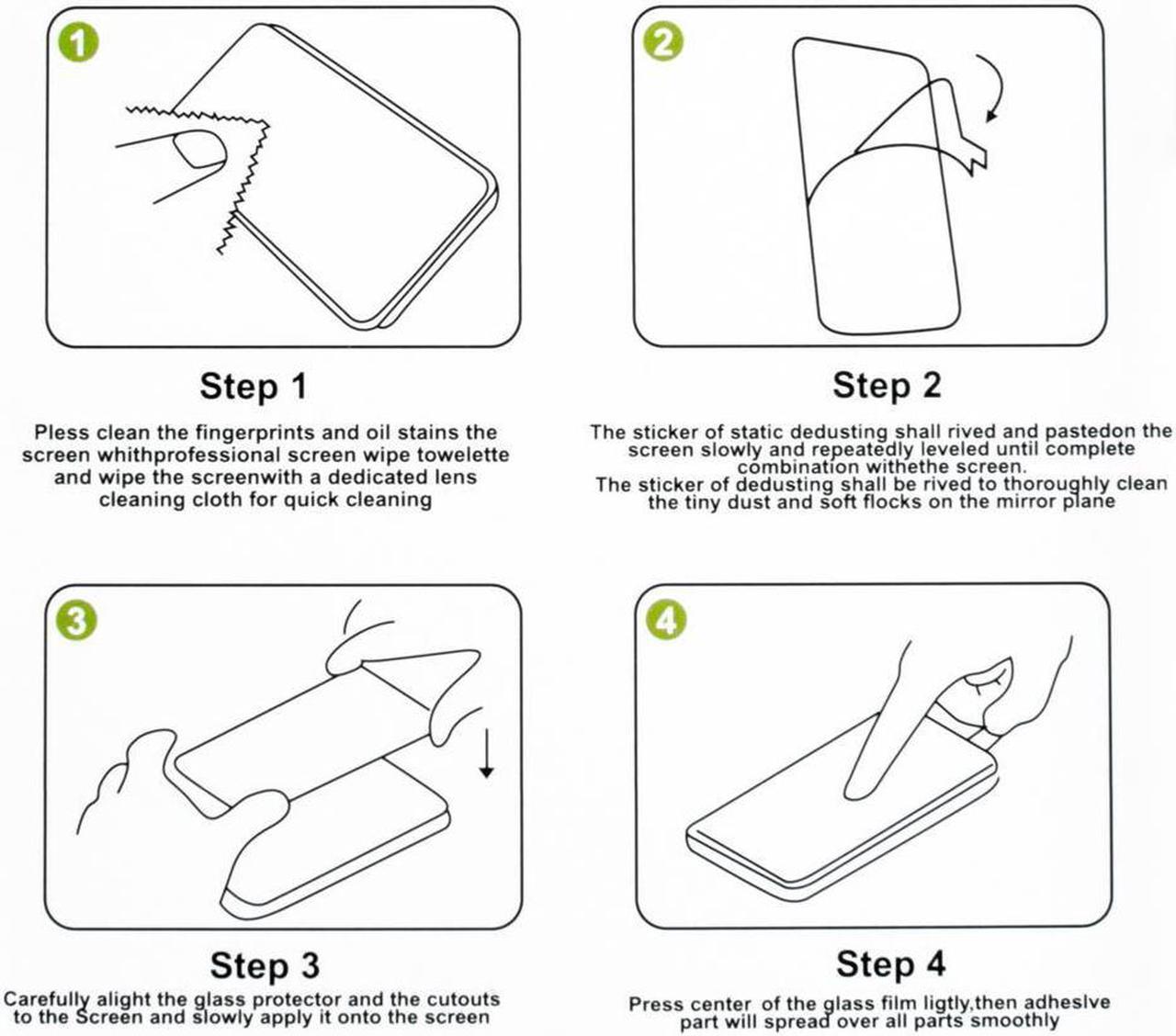 1

Step 1

Pless clean the fingerprints and oil stains the screen whithprofessional screen wipe towelette and wipe the screenwith a dedicated lens cleaning cloth for quick cleaning

2

Step 2

The sticker of static dedusting shall rived and pastedon the screen slowly and repeatedly leveled until complete combination withethe screen.
The sticker of dedusting shall be rived to thoroughly clean the tiny dust and soft flocks on the mirror plane

3

Step 3

Carefully alight the glass protector and the cutouts to the Screen and slowly apply it onto the screen

4

Step 4

Press center of the glass film ligtly,then adheslve part will spread over all parts smoothly