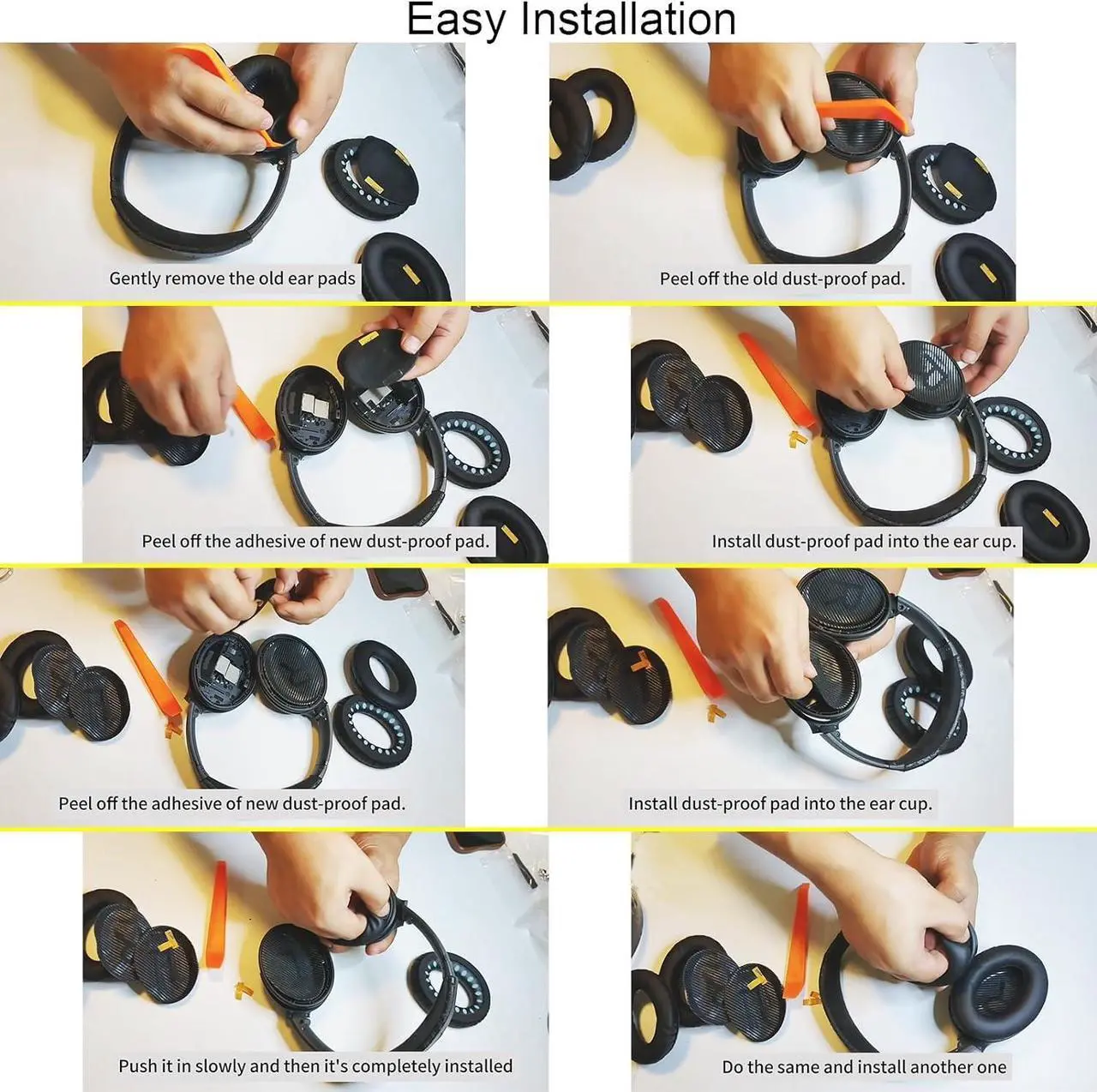 Easy Installation

Gently remove the old ear pads

Peel off the old dust-proof pad.

Peel off the adhesive of new dust-proof pad.

Install dust-proof pad into the ear cup.

Peel off the adhesive of new dust-proof pad.

Install dust-proof pad into the ear cup.

Push it in slowly and then it's completely installed

Do the same and install another one