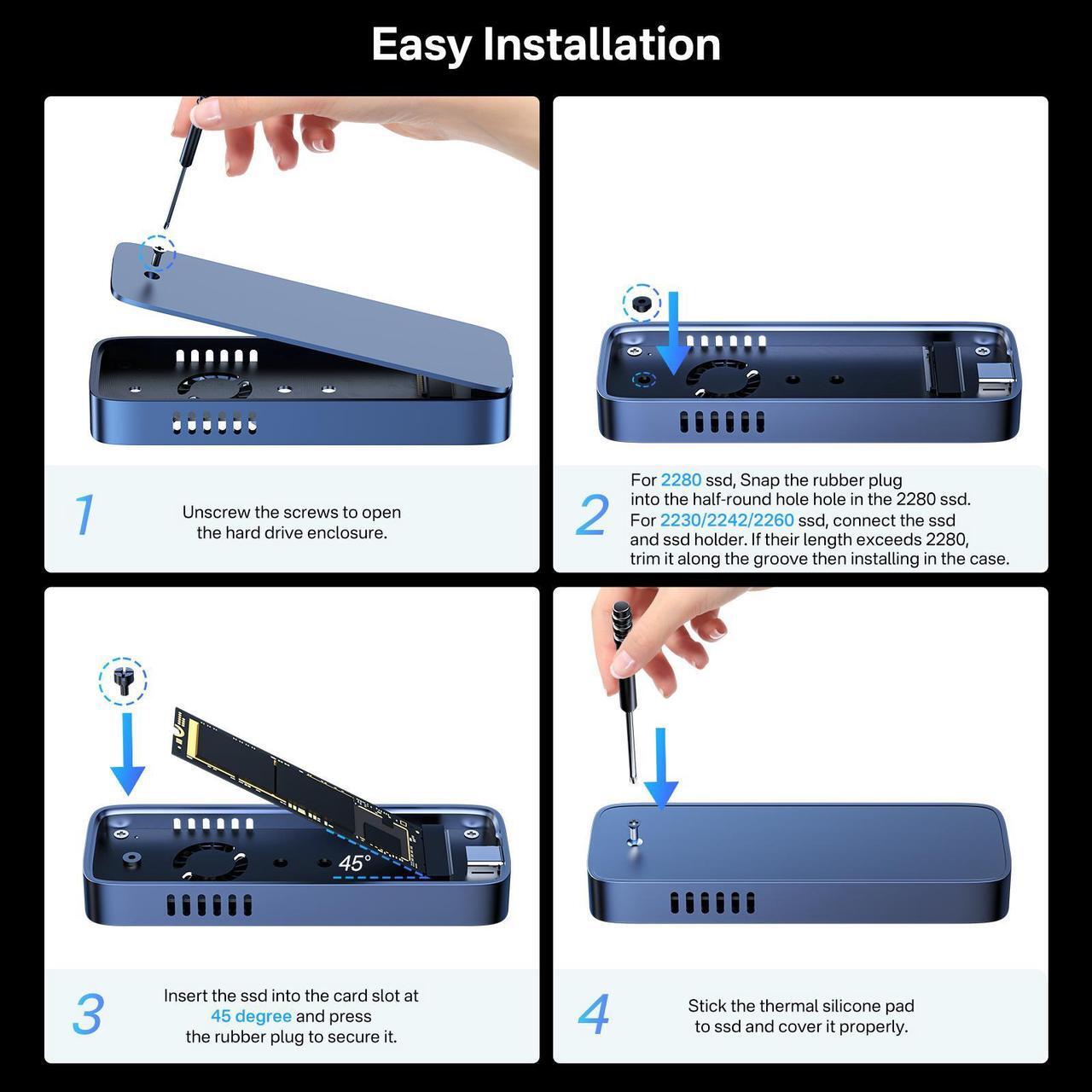 Easy Installation

1

Unscrew the screws to open the hard drive enclosure.

2

For 2280 ssd, Snap the rubber plug into the half-round hole hole in the 2280 ssd. For 2230/2242/2260 ssd, connect the ssd and ssd holder. If their length exceeds 2280, trim it along the groove then installing in the case.

45°

3

Insert the ssd into the card slot at 45 degree and press the rubber plug to secure it.

4

Stick the thermal silicone pad to ssd and cover it properly.