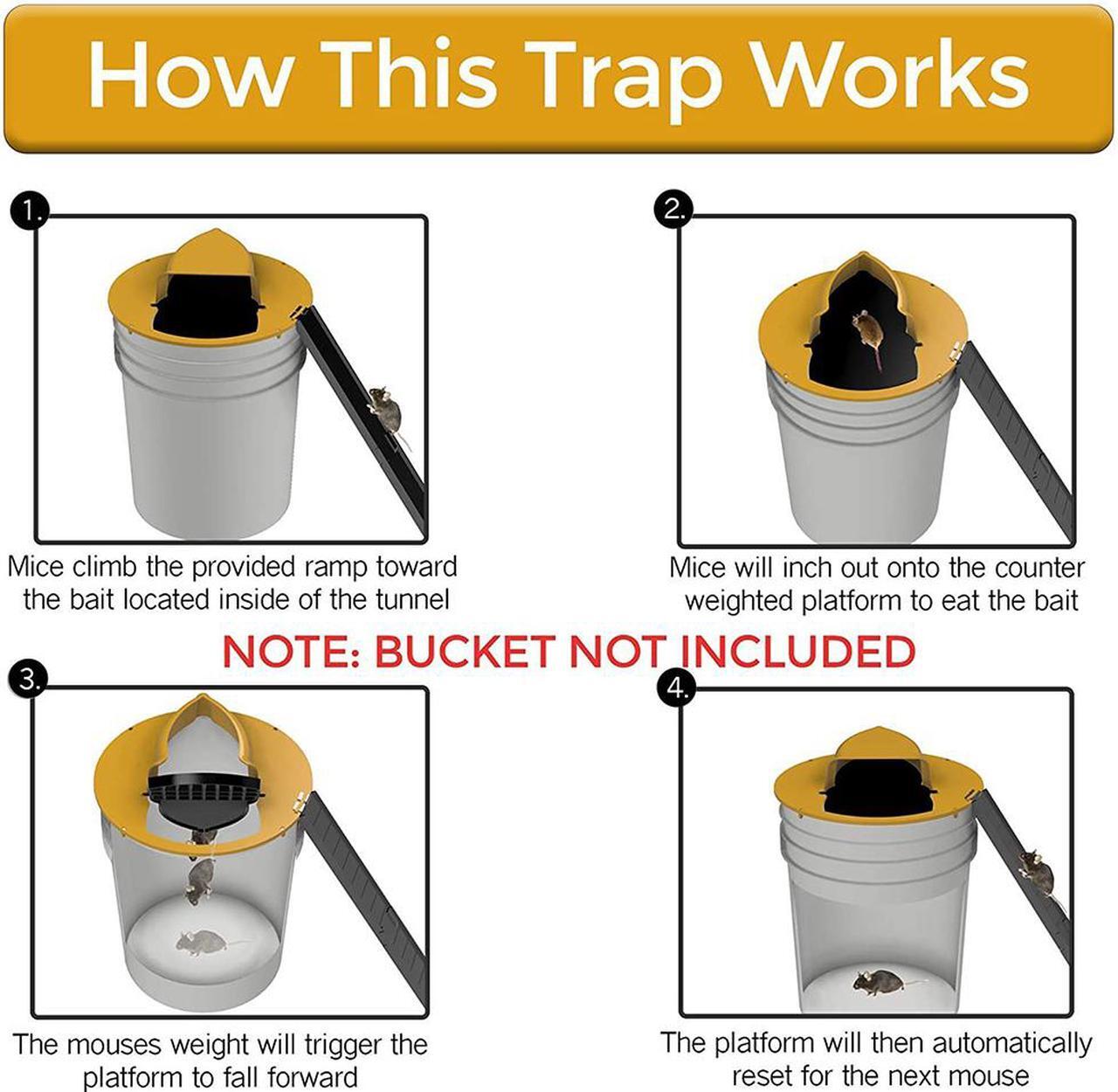 How This Trap Works

1.

Mice climb the provided ramp toward the bait located inside of the tunnel

2.

Mice will inch out onto the counter weighted platform to eat the bait

NOTE: BUCKET NOT INCLUDED

3.

The mouses weight will trigger the platform to fall forward

4.

The platform will then automatically reset for the next mouse