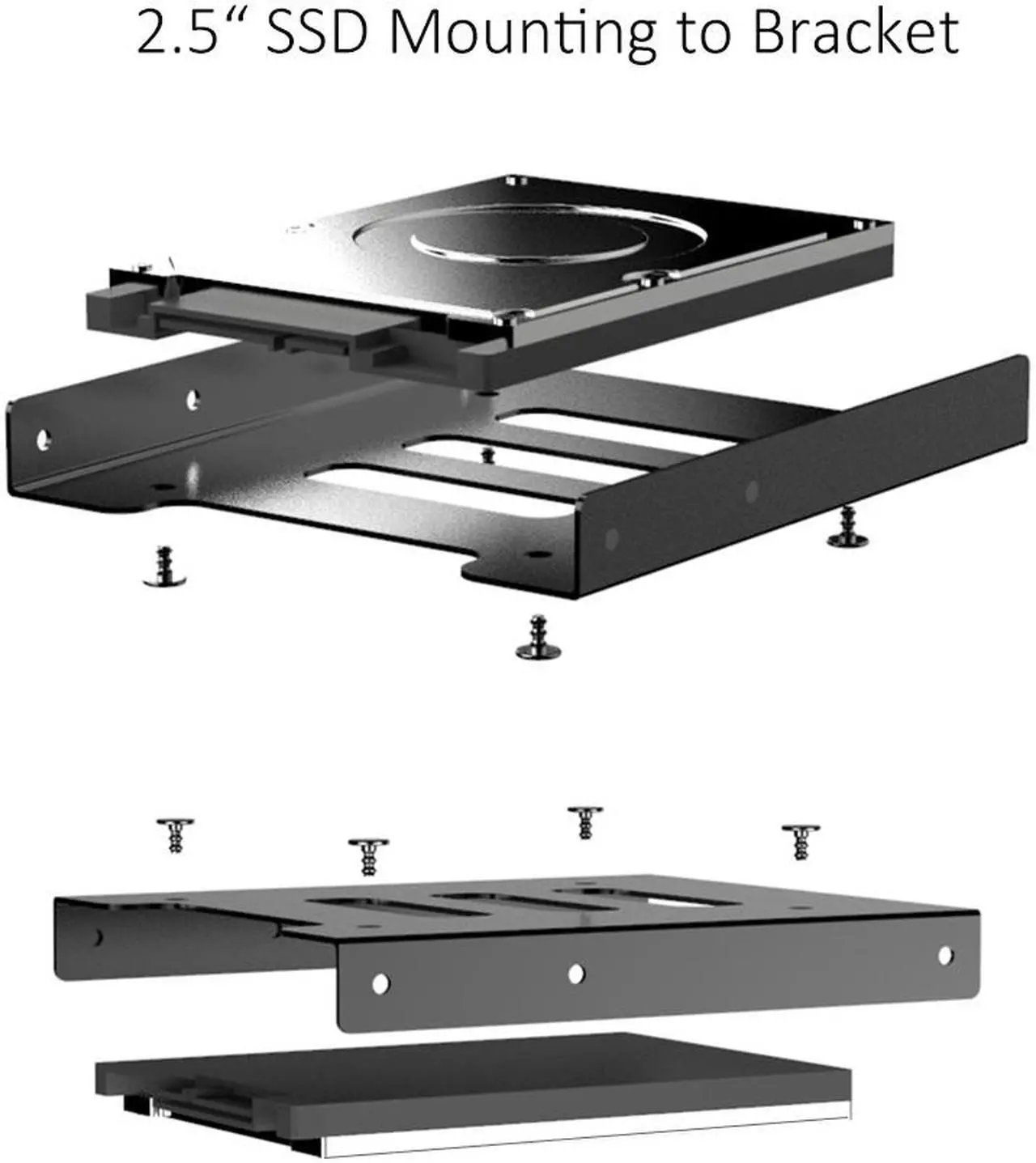 2.5“ SSD Mounting to Bracket