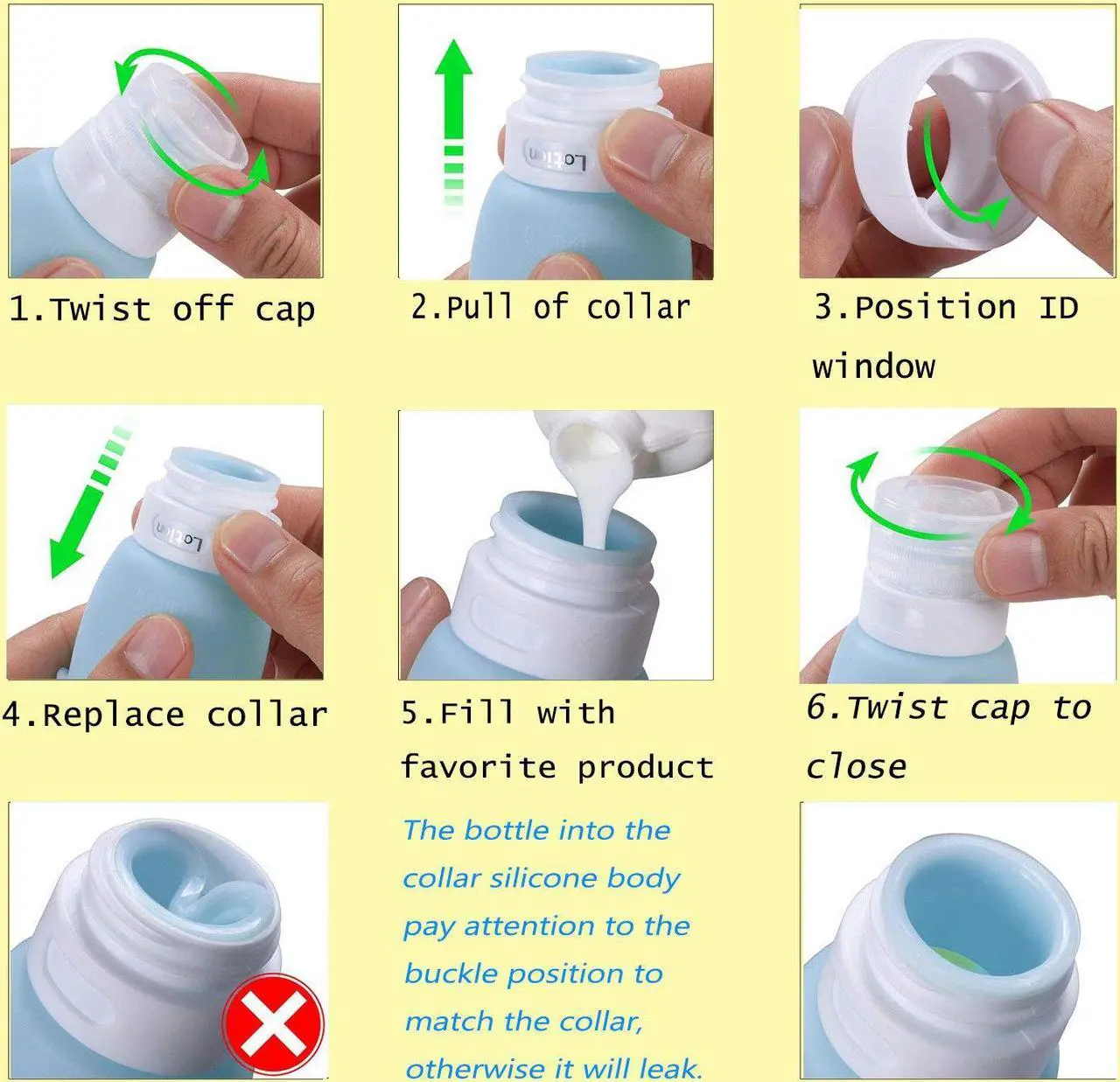 Lotion

1.Twist off cap

2.Pull of collar

3.Position ID window

Lotion

4.Replace collar

5.Fill with favorite product

6.Twist cap to close

The bottle into the collar silicone body pay attention to the buckle position to match the collar, otherwise it will leak.