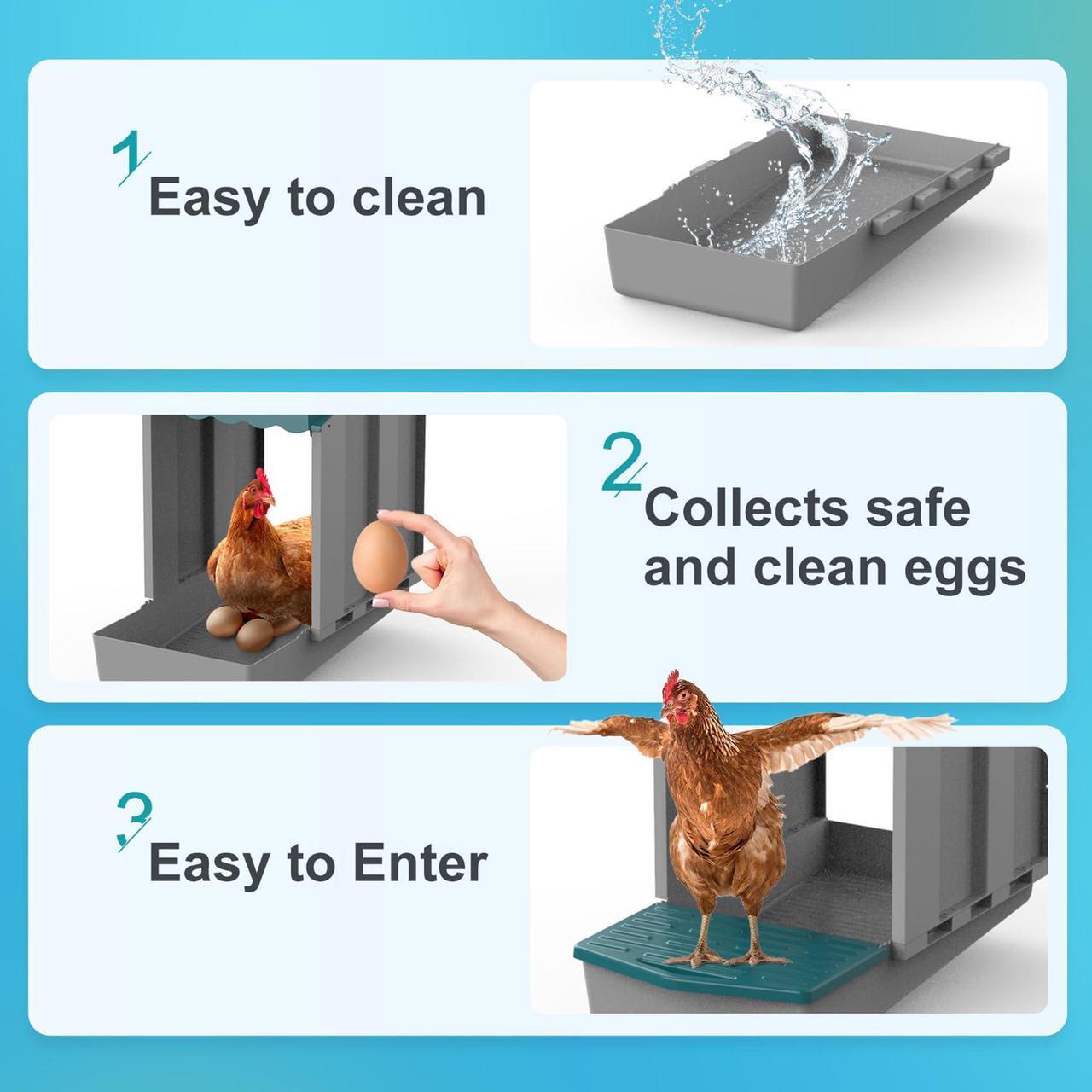 1 Easy to clean

2 Collects safe and clean eggs

3 Easy to Enter