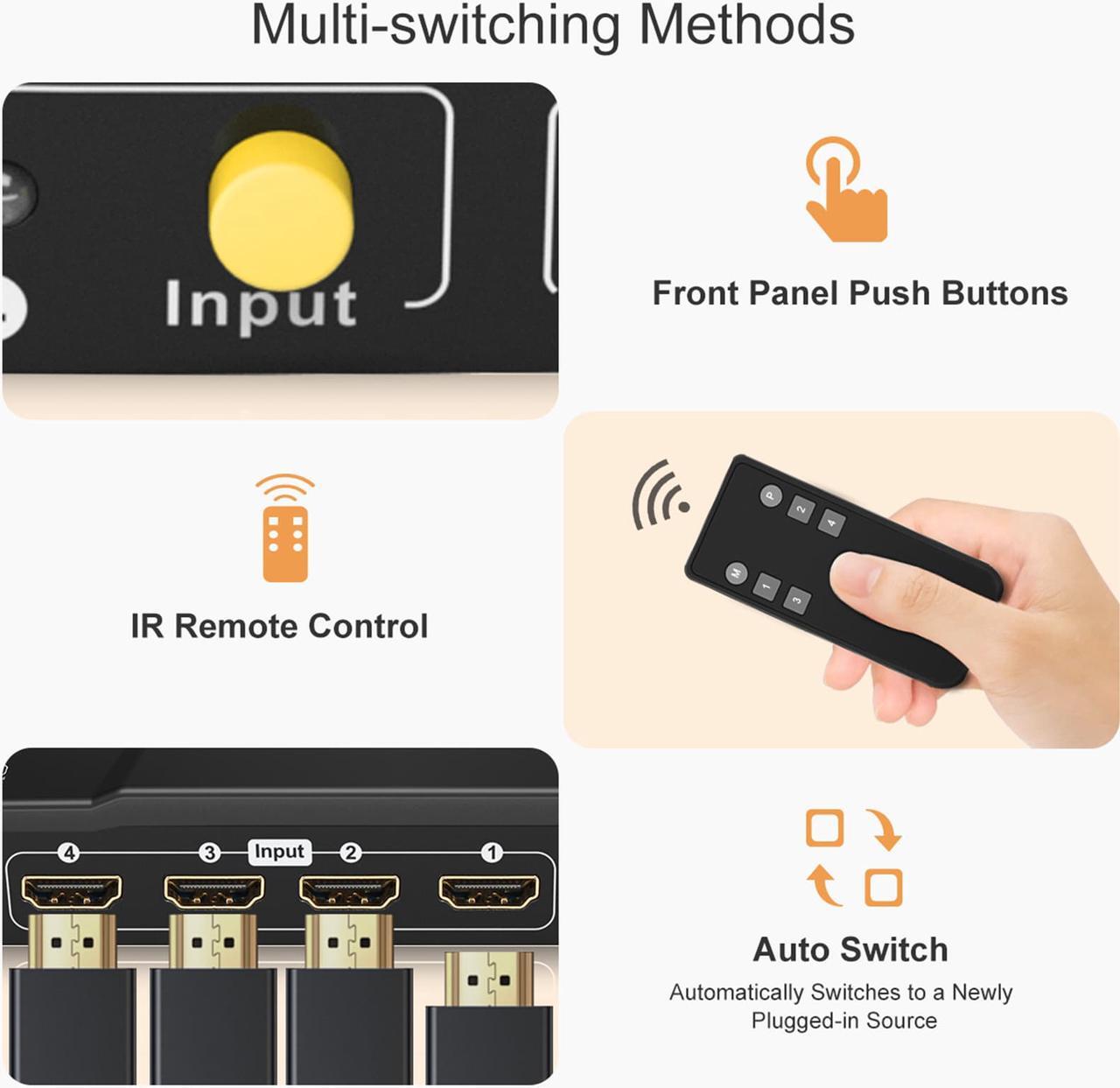 Multi-switching Methods

Input

Front Panel Push Buttons

IR Remote Control

P 2 4
M 1 3

4 3 Input 2 1

Auto Switch

Automatically Switches to a Newly Plugged-in Source