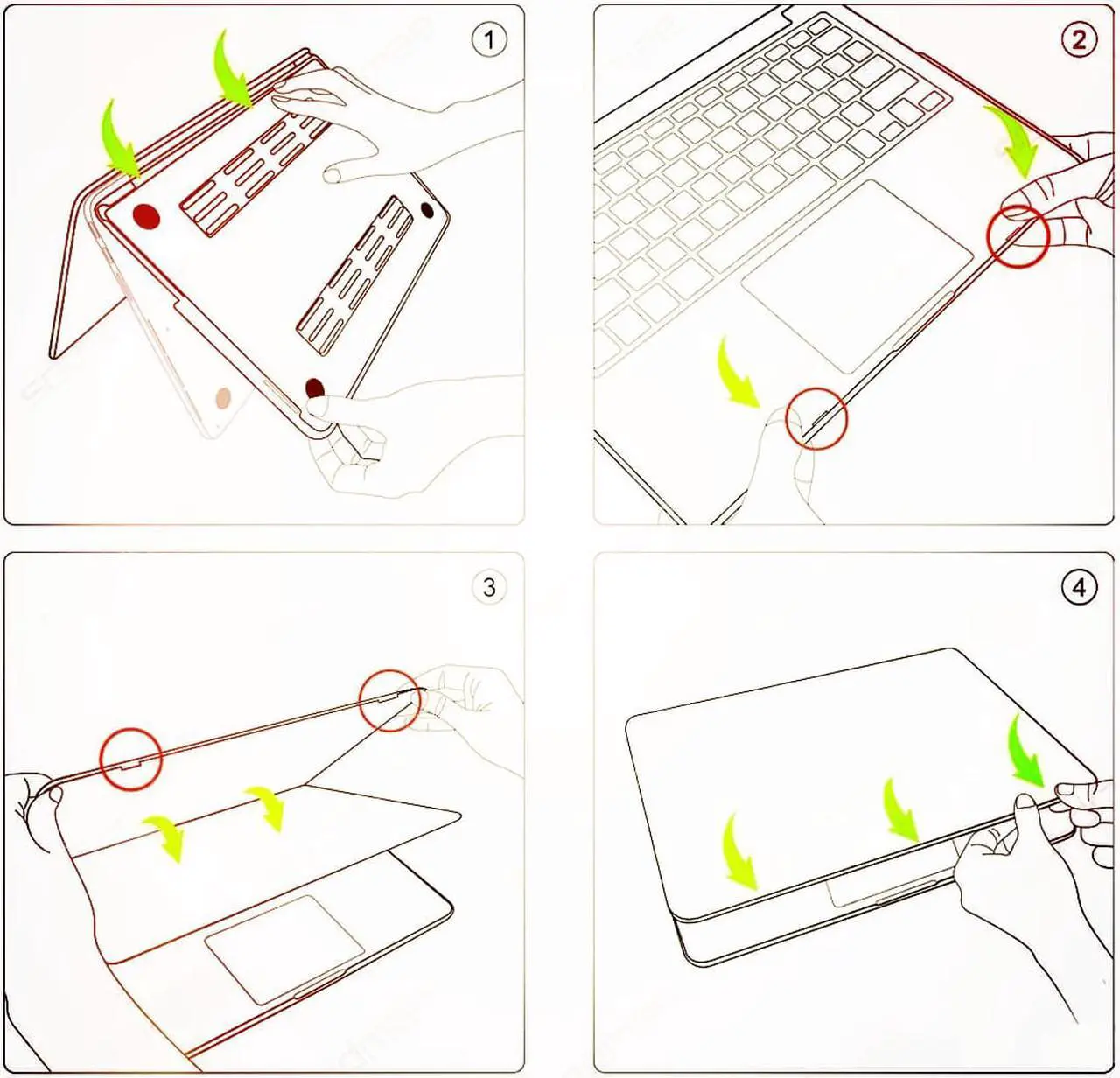 1

2

3

4