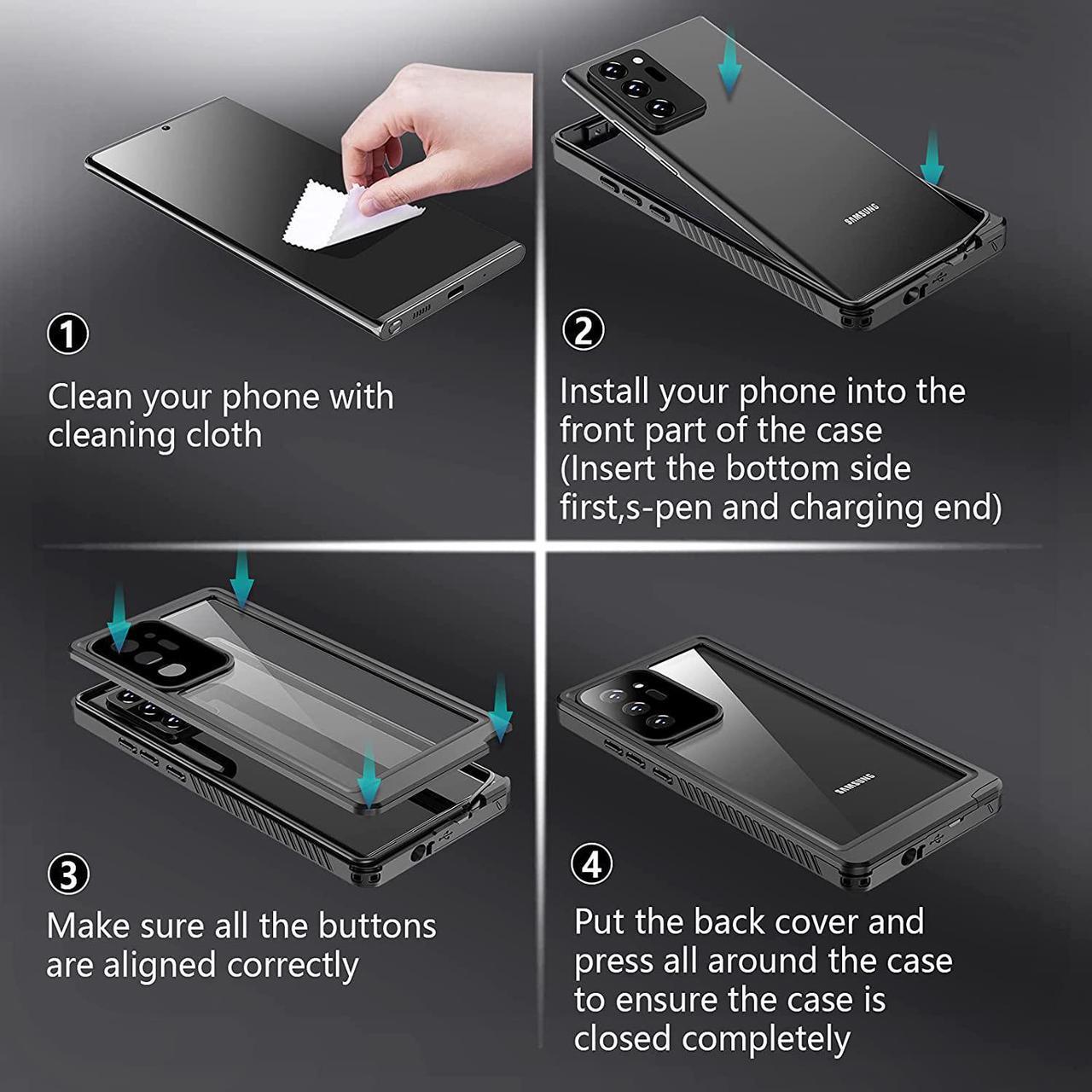 ①

Clean your phone with cleaning cloth

SAMSUNG

②

Install your phone into the front part of the case (Insert the bottom side first,s-pen and charging end)

③

Make sure all the buttons are aligned correctly

SAMSUNG

④

Put the back cover and press all around the case to ensure the case is closed completely