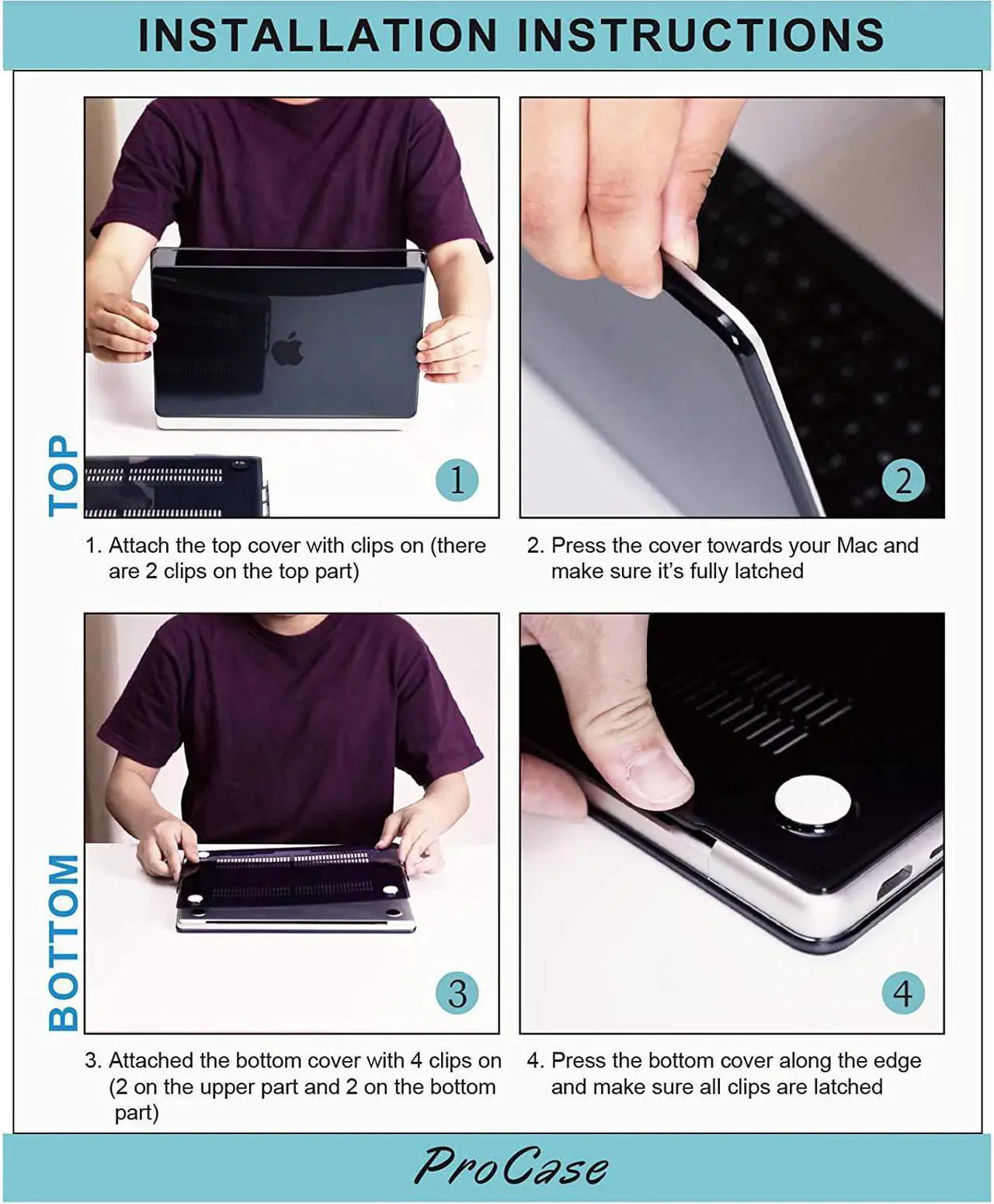 INSTALLATION INSTRUCTIONS

TOP

1

2

1. Attach the top cover with clips on (there are 2 clips on the top part)

2. Press the cover towards your Mac and make sure it's fully latched

BOTTOM

3

4

3. Attached the bottom cover with 4 clips on (2 on the upper part and 2 on the bottom part)

4. Press the bottom cover along the edge and make sure all clips are latched

ProCase