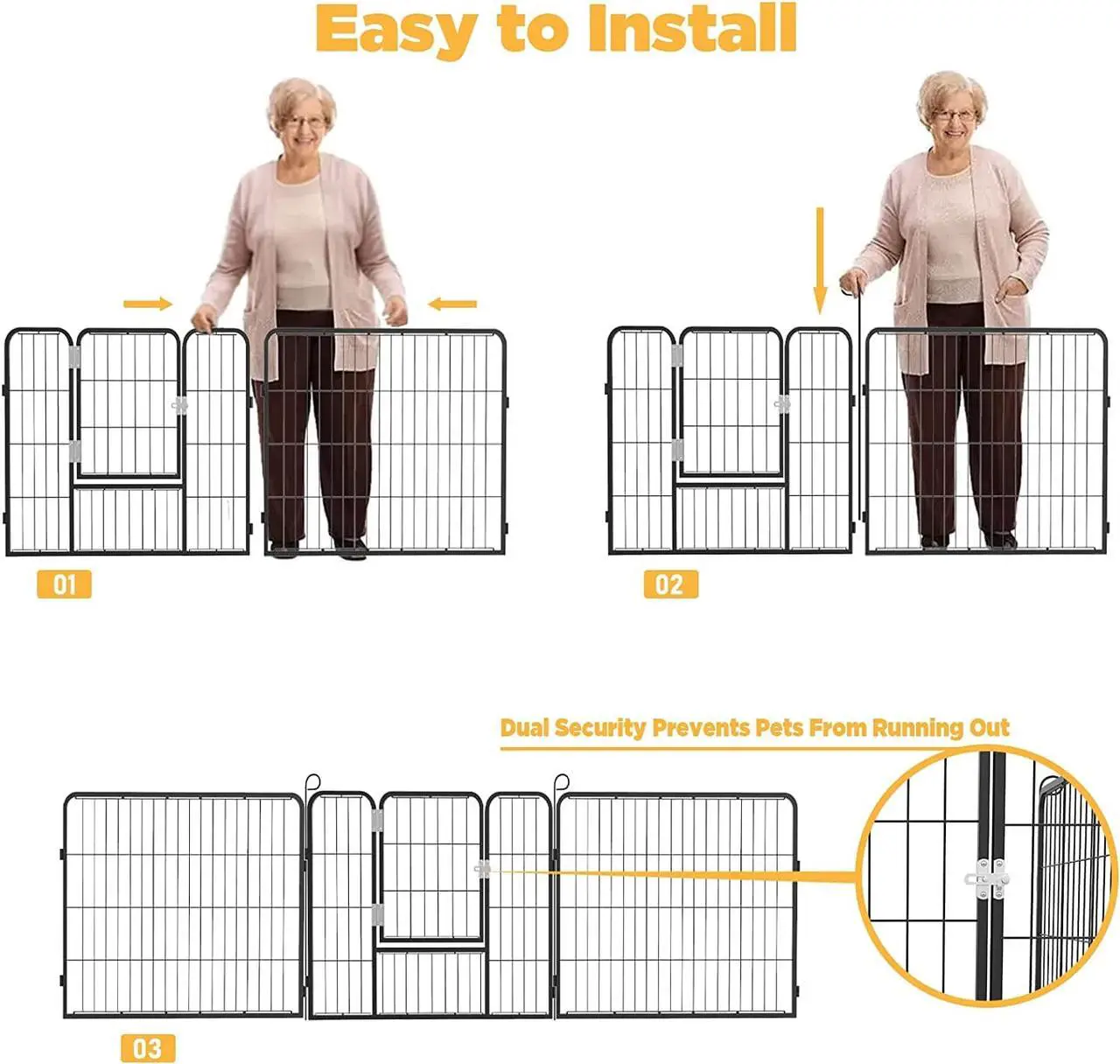 Easy to Install

01

02

Dual Security Prevents Pets From Running Out

03