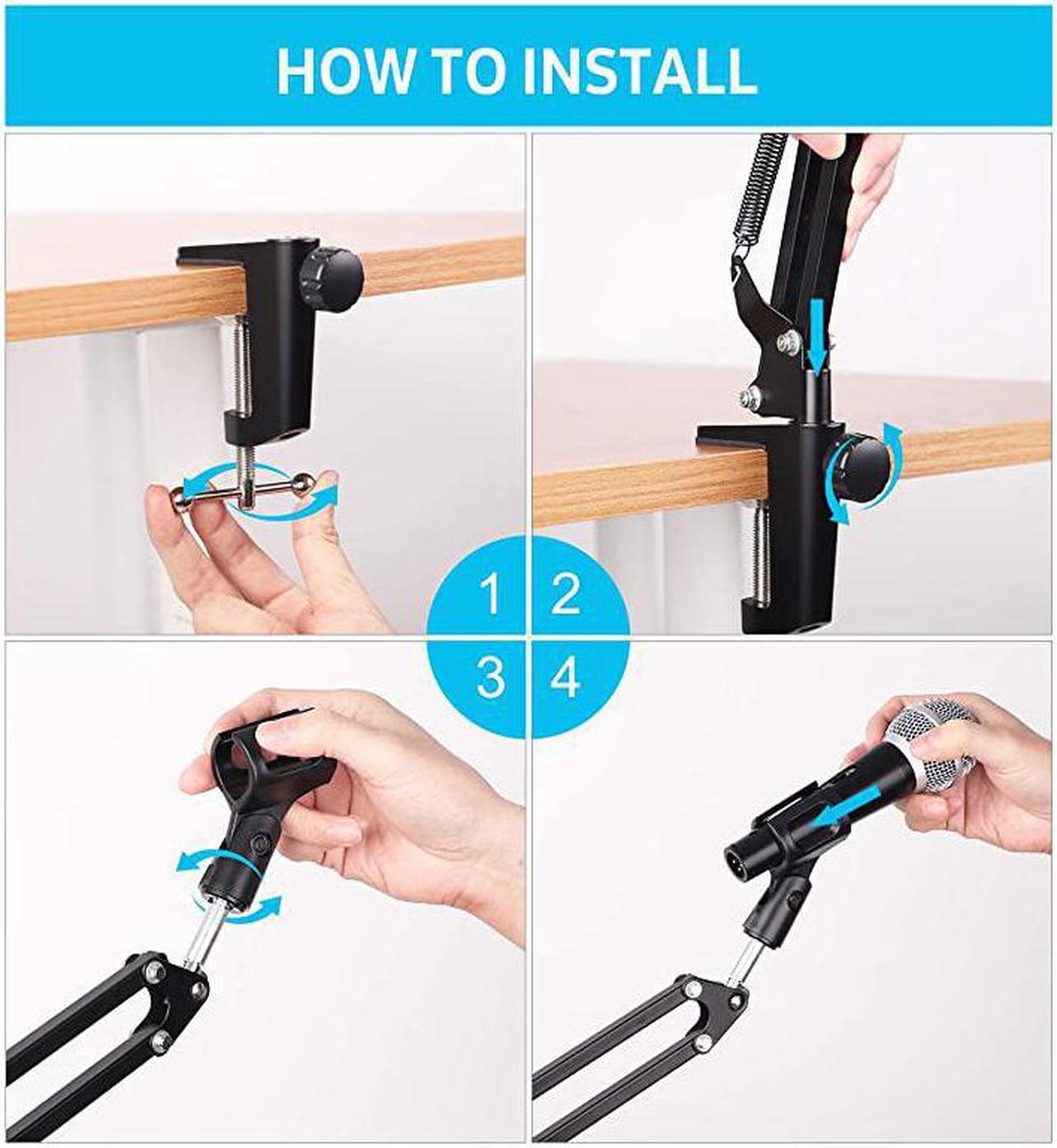 HOW TO INSTALL

1 2

3 4