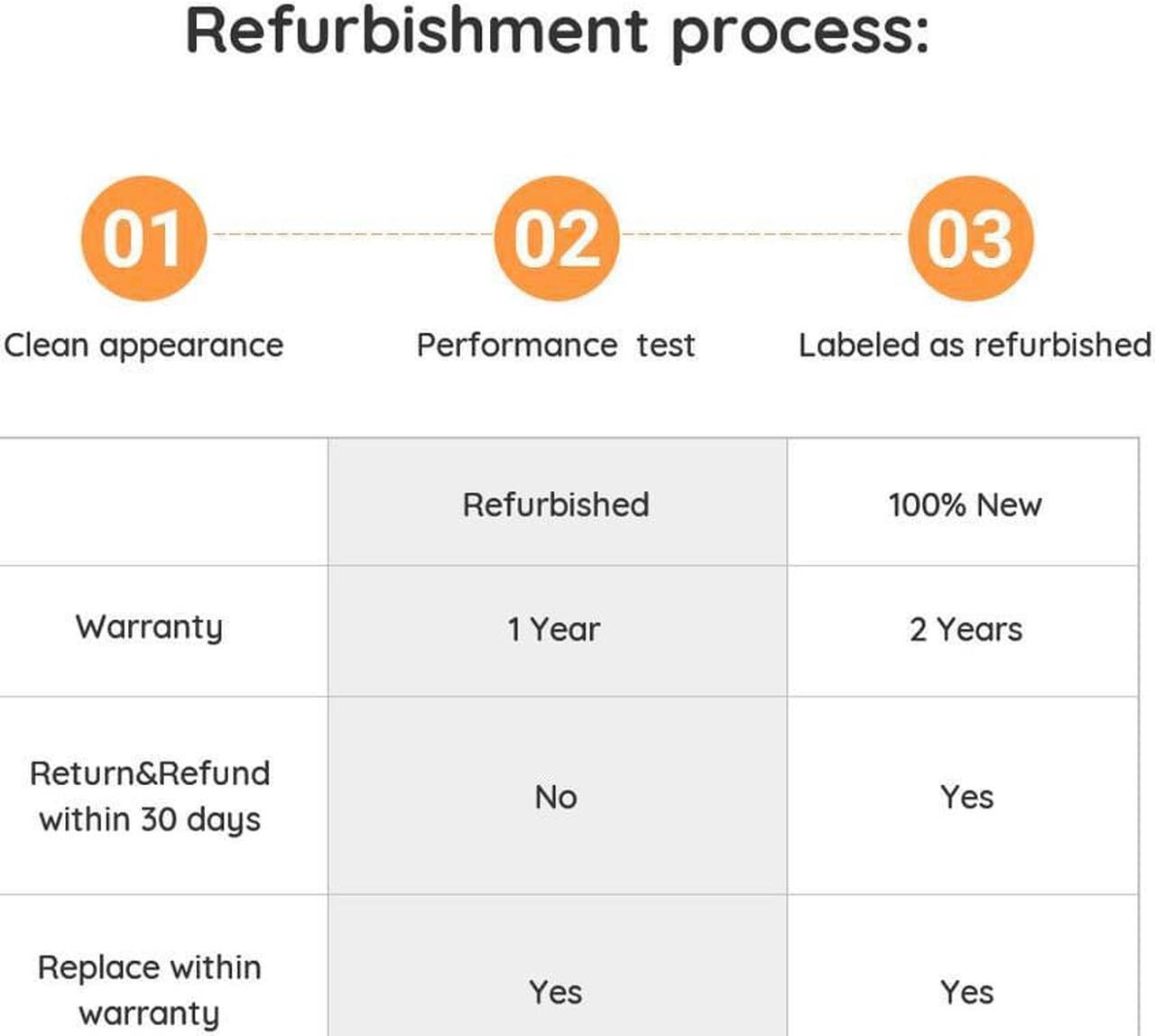 Refurbishment process:

01
Clean appearance

02
Performance test

03
Labeled as refurbished

| | Refurbished | 100% New |
|---|---|---|
| Warranty | 1 Year | 2 Years |
| Return&Refund within 30 days | No | Yes |
| Replace within warranty | Yes | Yes |