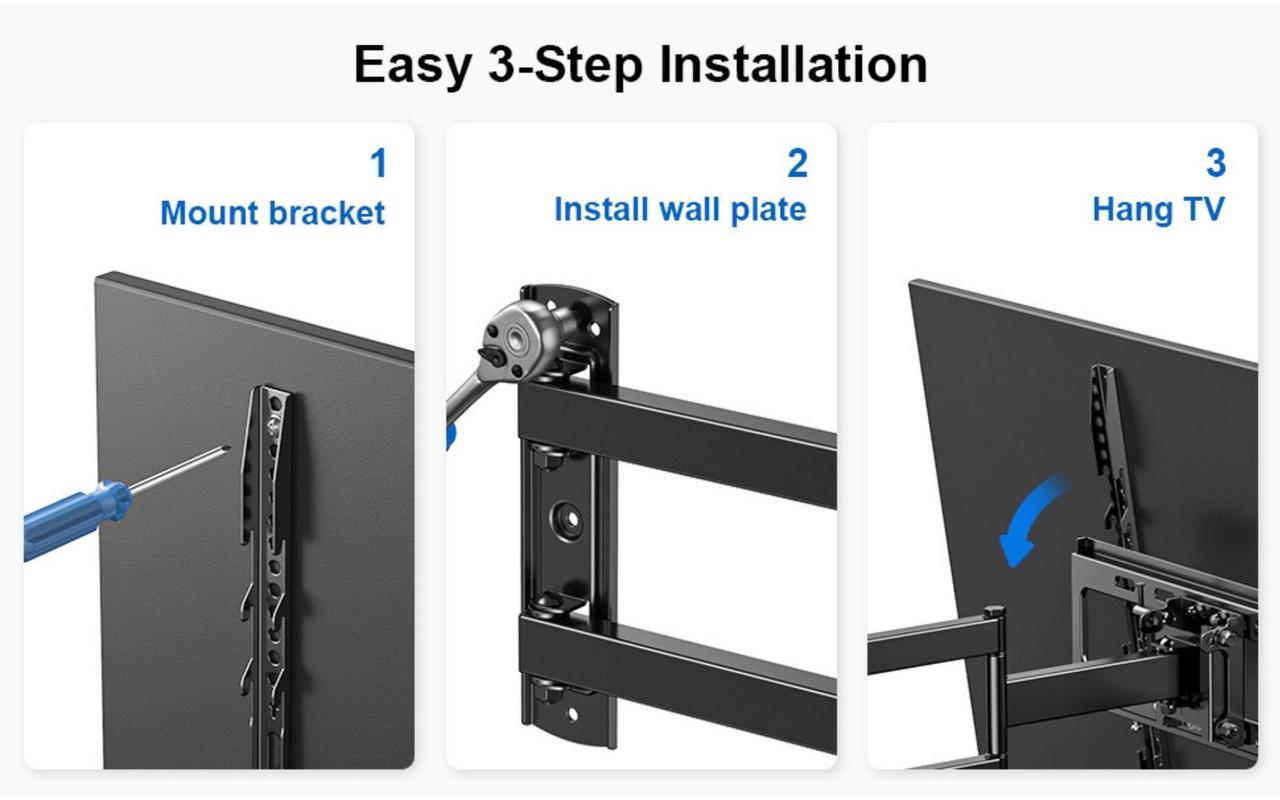 Easy 3-Step Installation

1
Mount bracket

2
Install wall plate

3
Hang TV