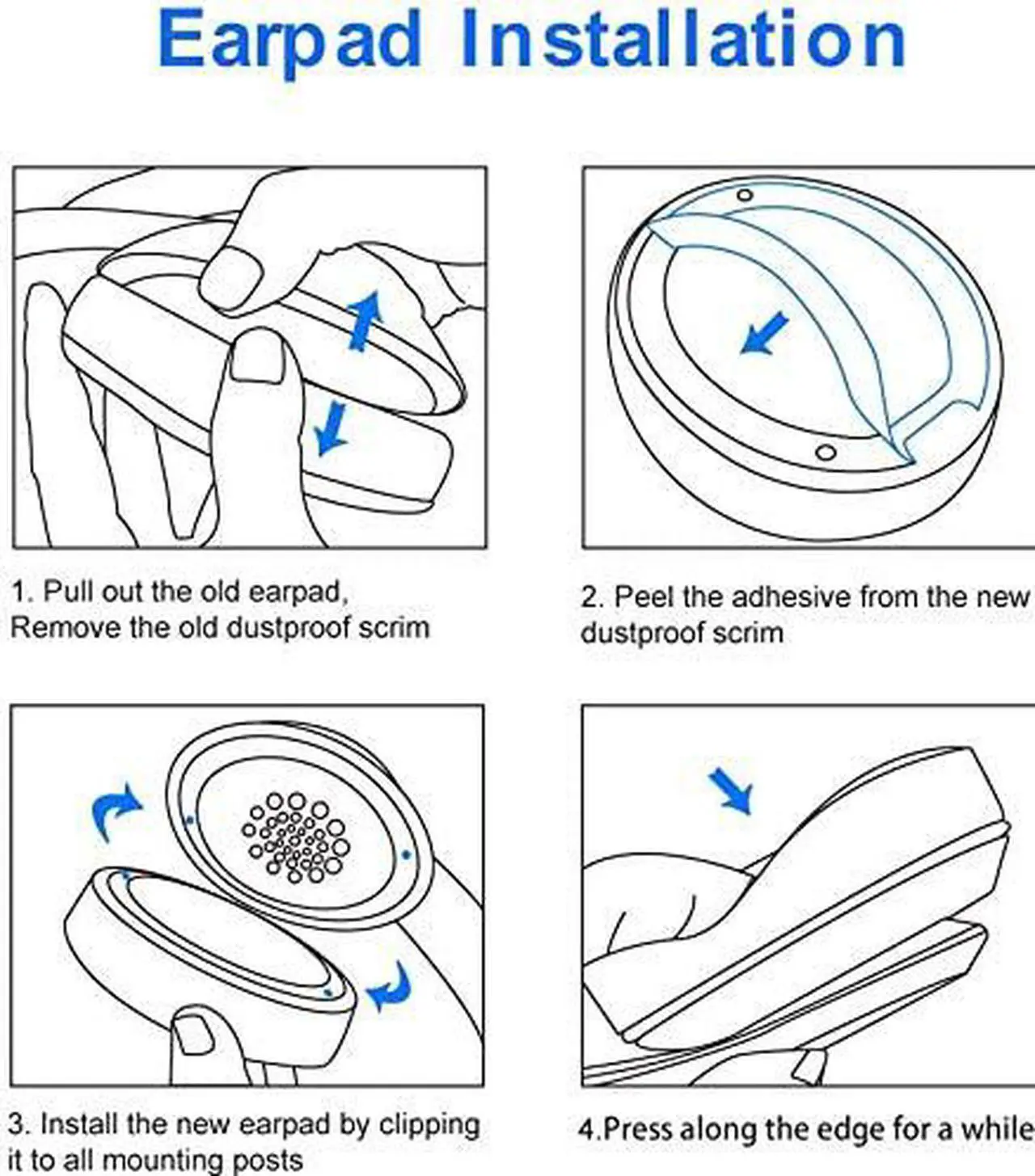 Earpad Installation

1. Pull out the old earpad,
Remove the old dustproof scrim

2. Peel the adhesive from the new dustproof scrim

3. Install the new earpad by clipping it to all mounting posts

4.Press along the edge for a while