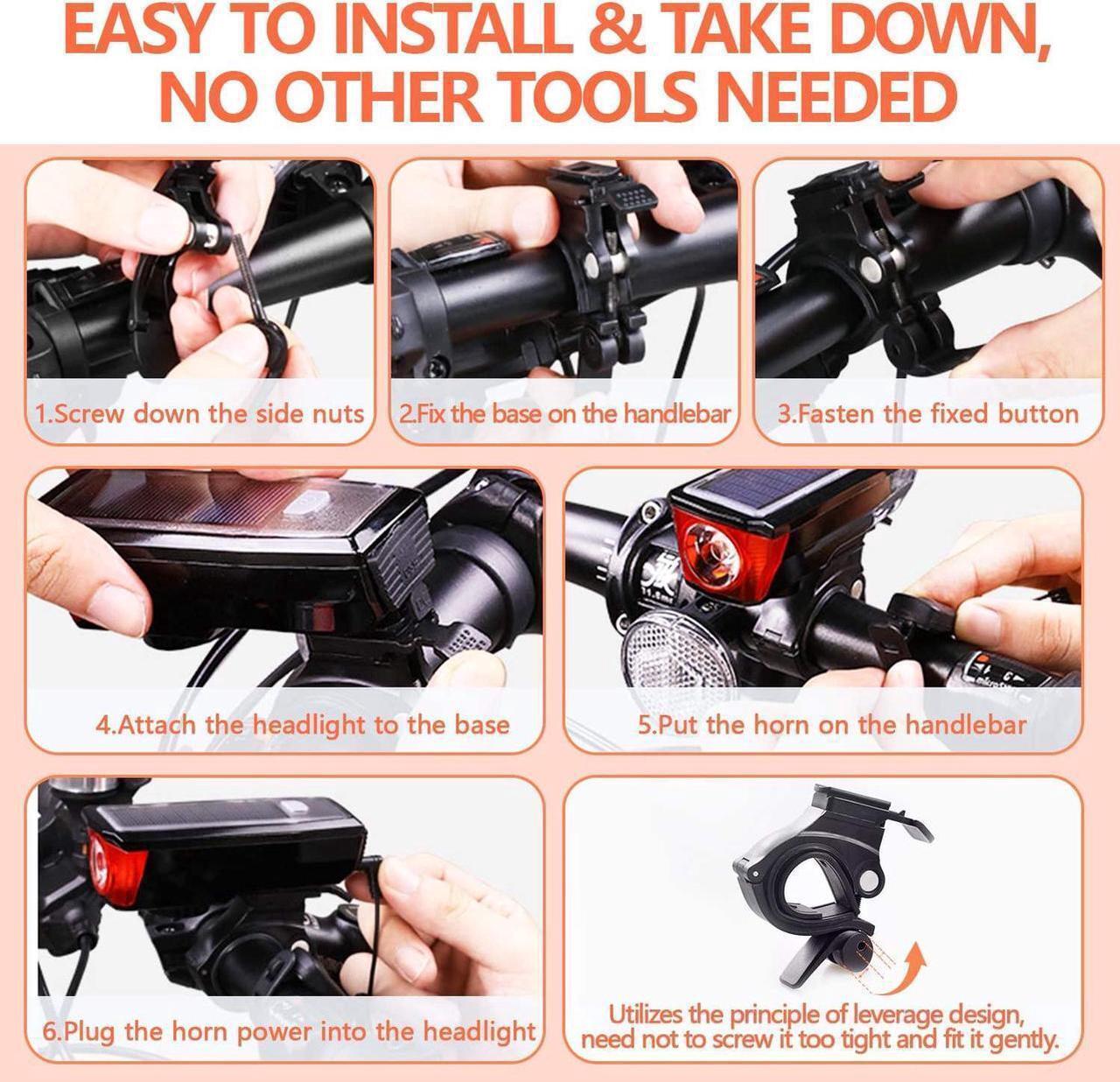 EASY TO INSTALL & TAKE DOWN, NO OTHER TOOLS NEEDED

1.Screw down the side nuts

2.Fix the base on the handlebar

3.Fasten the fixed button

4.Attach the headlight to the base

5.Put the horn on the handlebar

6.Plug the horn power into the headlight

Utilizes the principle of leverage design, need not to screw it too tight and fit it gently.