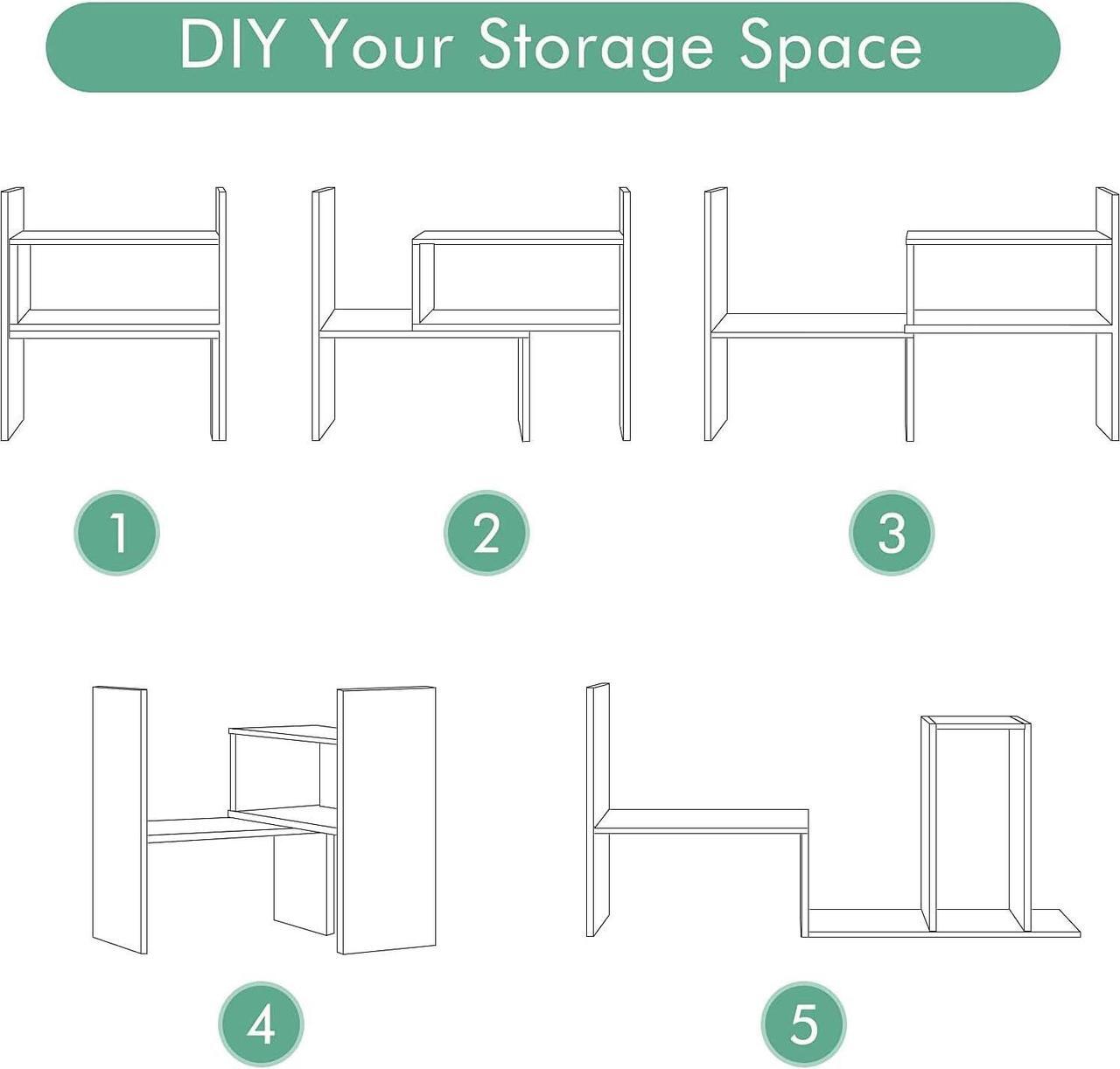 DIY Your Storage Space

1

2

3

4

5