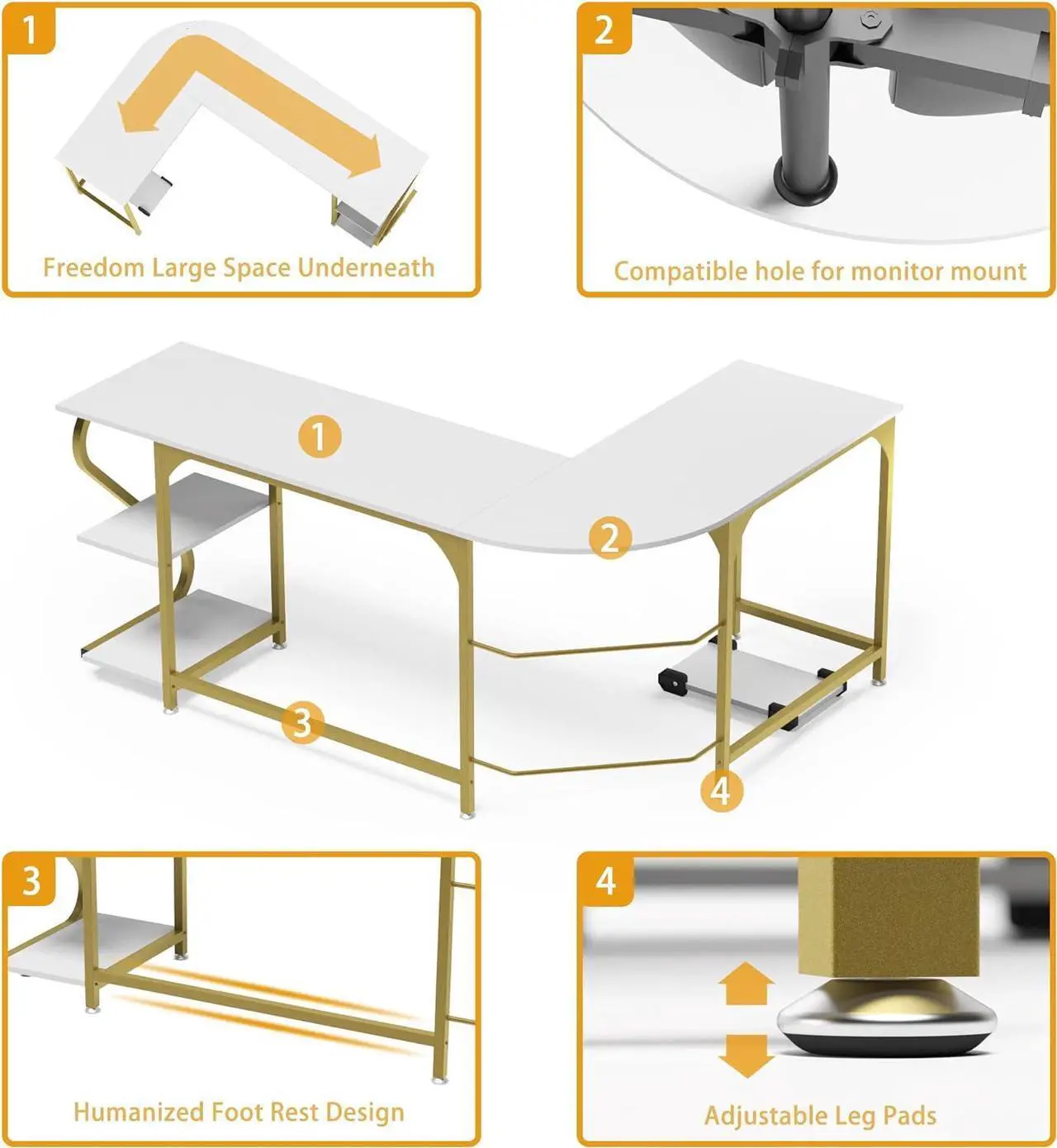 1

Freedom Large Space Underneath

2

Compatible hole for monitor mount

1

2

3

4

3

Humanized Foot Rest Design

4

Adjustable Leg Pads