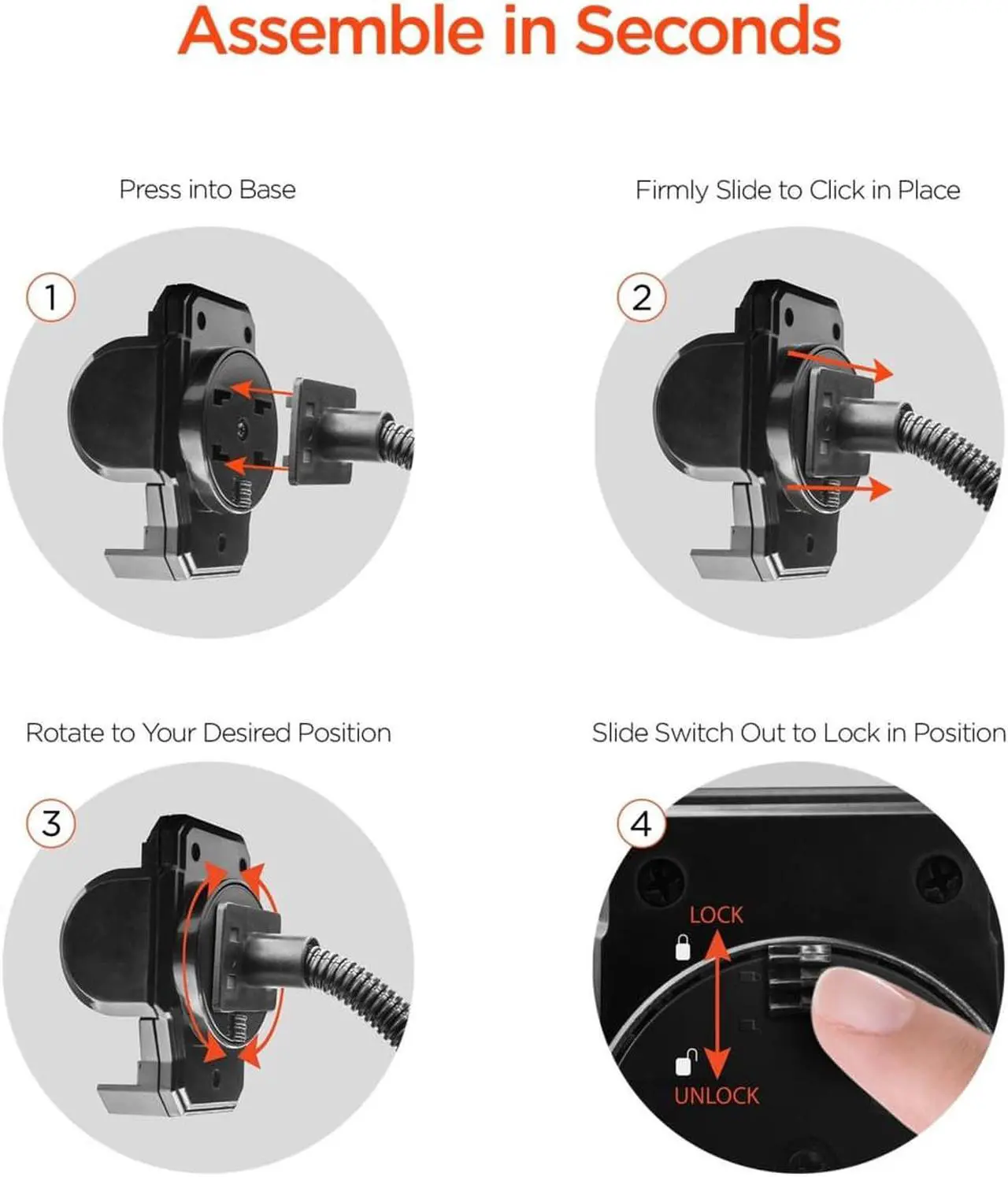 Assemble in Seconds

Press into Base

1

Firmly Slide to Click in Place

2

Rotate to Your Desired Position

3

Slide Switch Out to Lock in Position

4

LOCK

UNLOCK