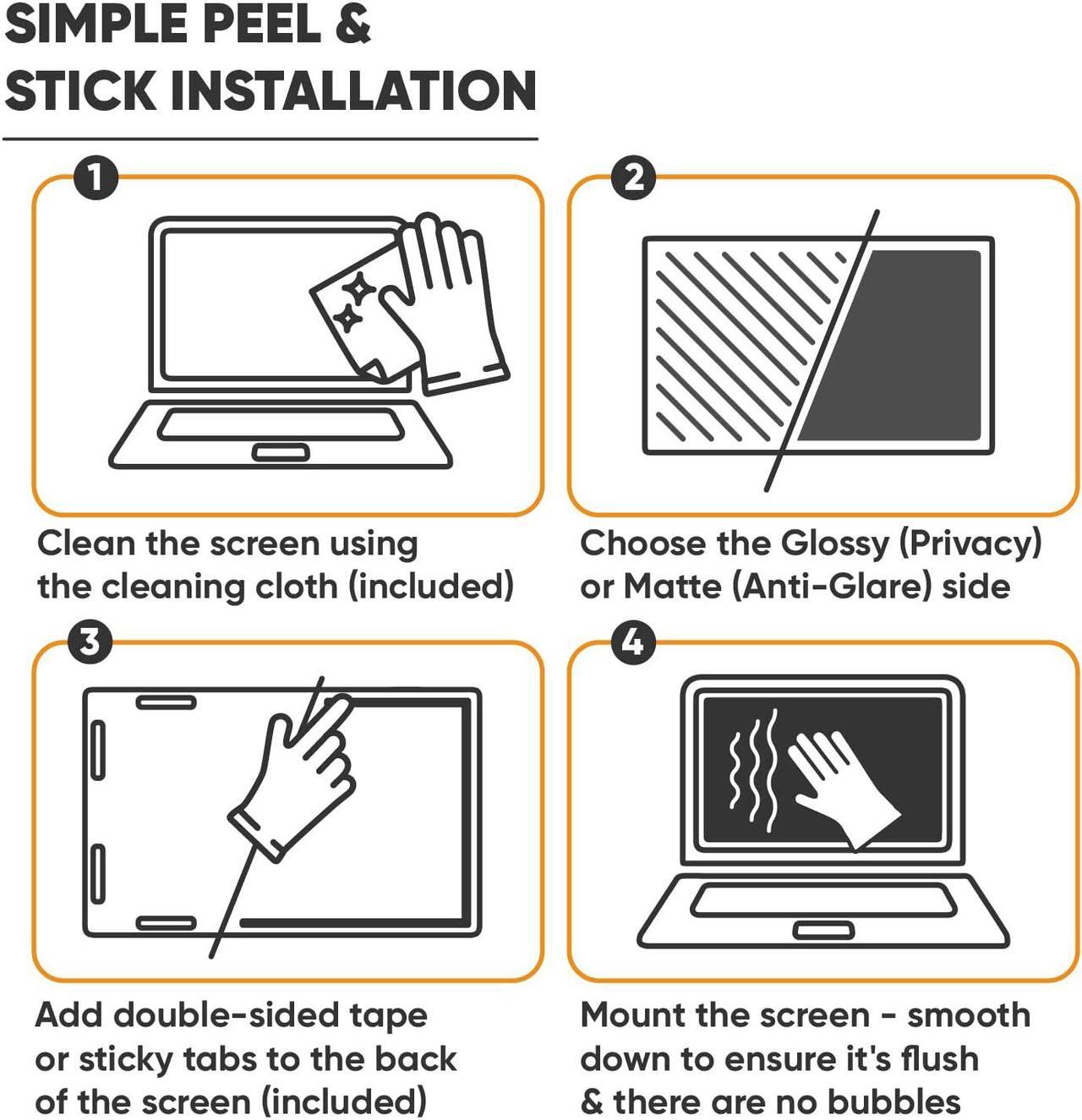 SIMPLE PEEL & STICK INSTALLATION

1

Clean the screen using the cleaning cloth (included)

2

Choose the Glossy (Privacy) or Matte (Anti-Glare) side

3

Add double-sided tape or sticky tabs to the back of the screen (included)

4

Mount the screen - smooth down to ensure it's flush & there are no bubbles