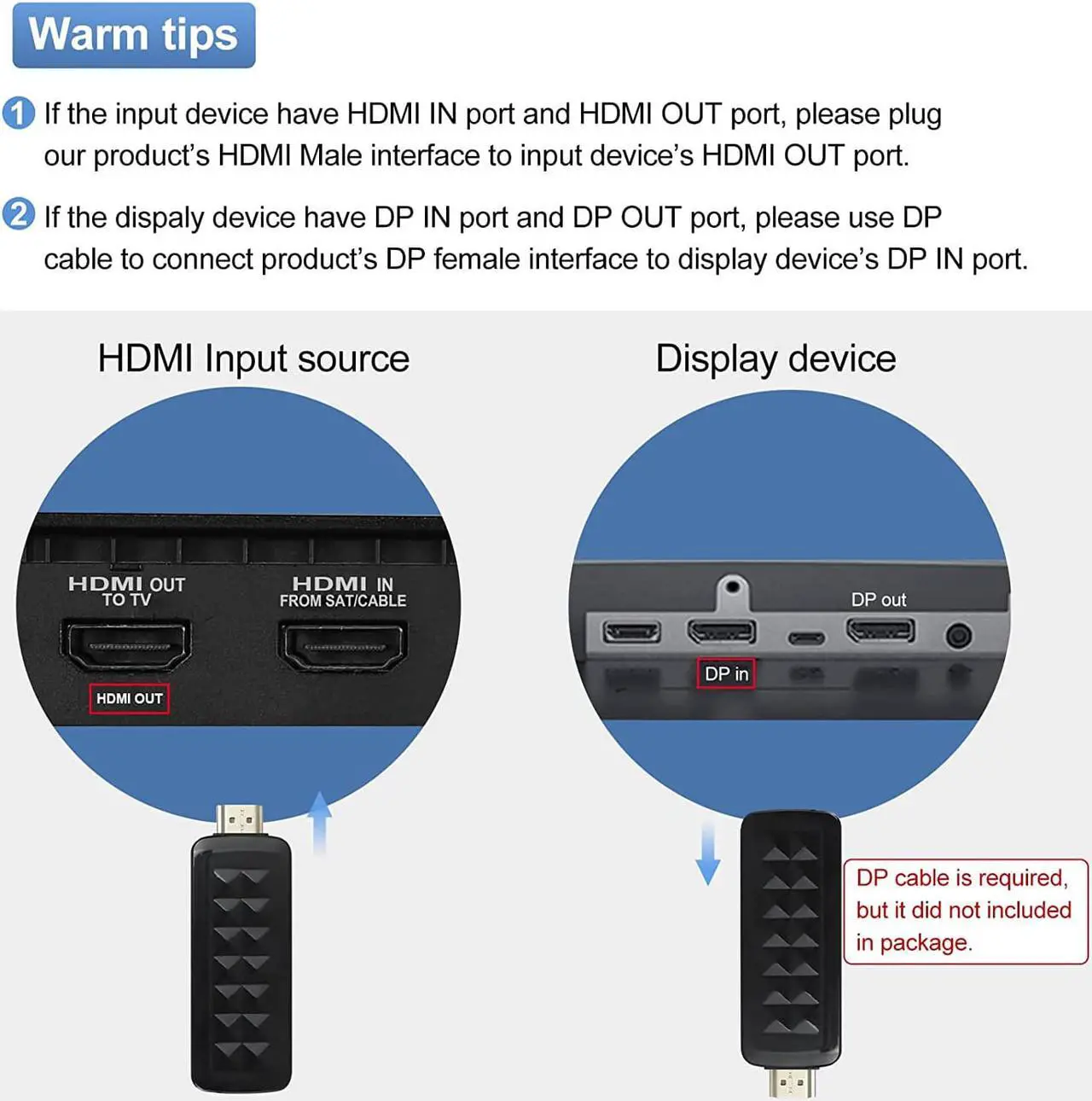 Warm tips

1 If the input device have HDMI IN port and HDMI OUT port, please plug our product's HDMI Male interface to input device's HDMI OUT port.

2 If the dispaly device have DP IN port and DP OUT port, please use DP cable to connect product's DP female interface to display device's DP IN port.

HDMI Input source

HDMI OUT TO TV

HDMI IN FROM SAT/CABLE

HDMI OUT

Display device

DP out

DP in

DP cable is required, but it did not included in package.