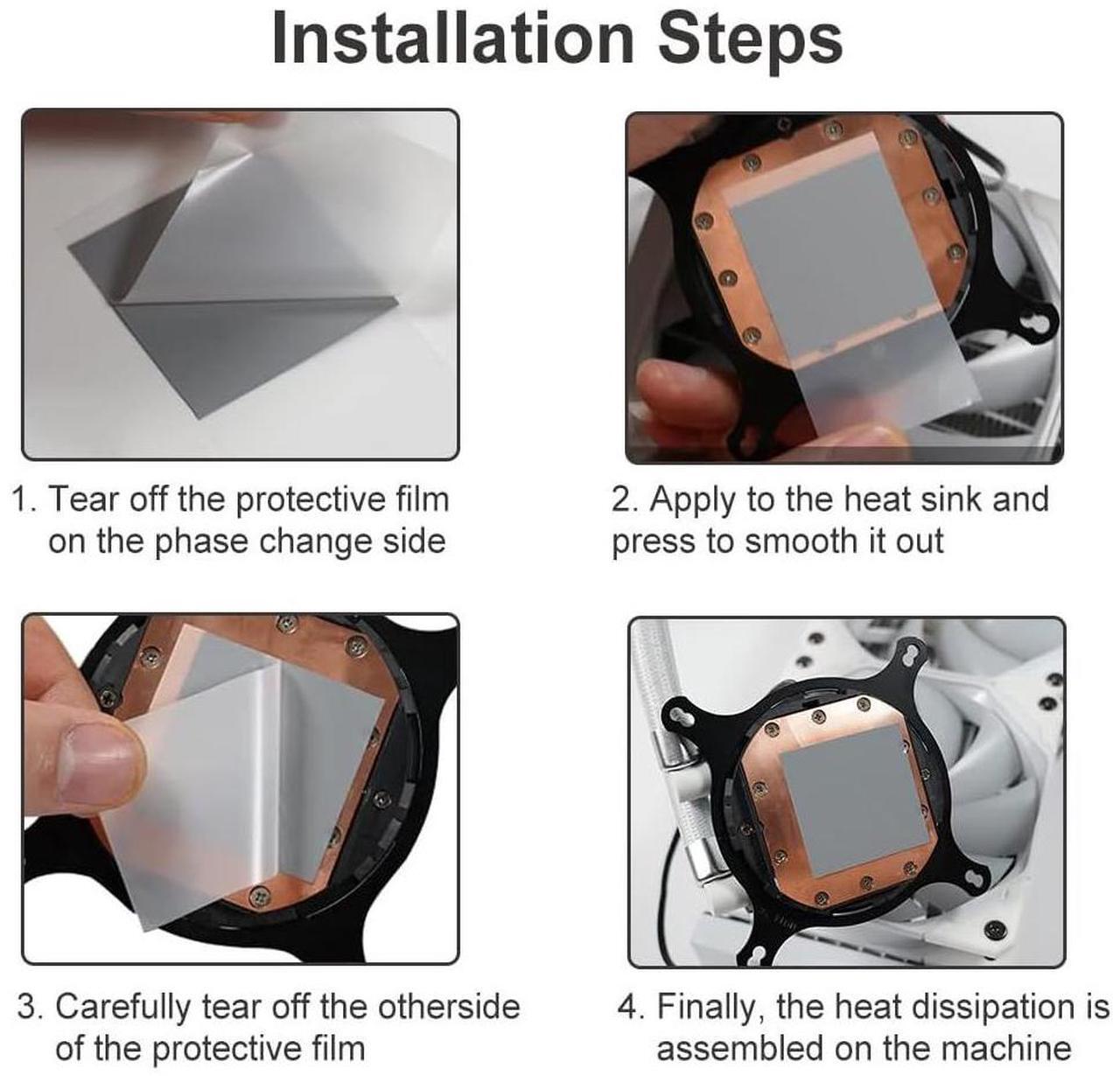 Installation Steps

1. Tear off the protective film on the phase change side

2. Apply to the heat sink and press to smooth it out

3. Carefully tear off the otherside of the protective film

4. Finally, the heat dissipation is assembled on the machine