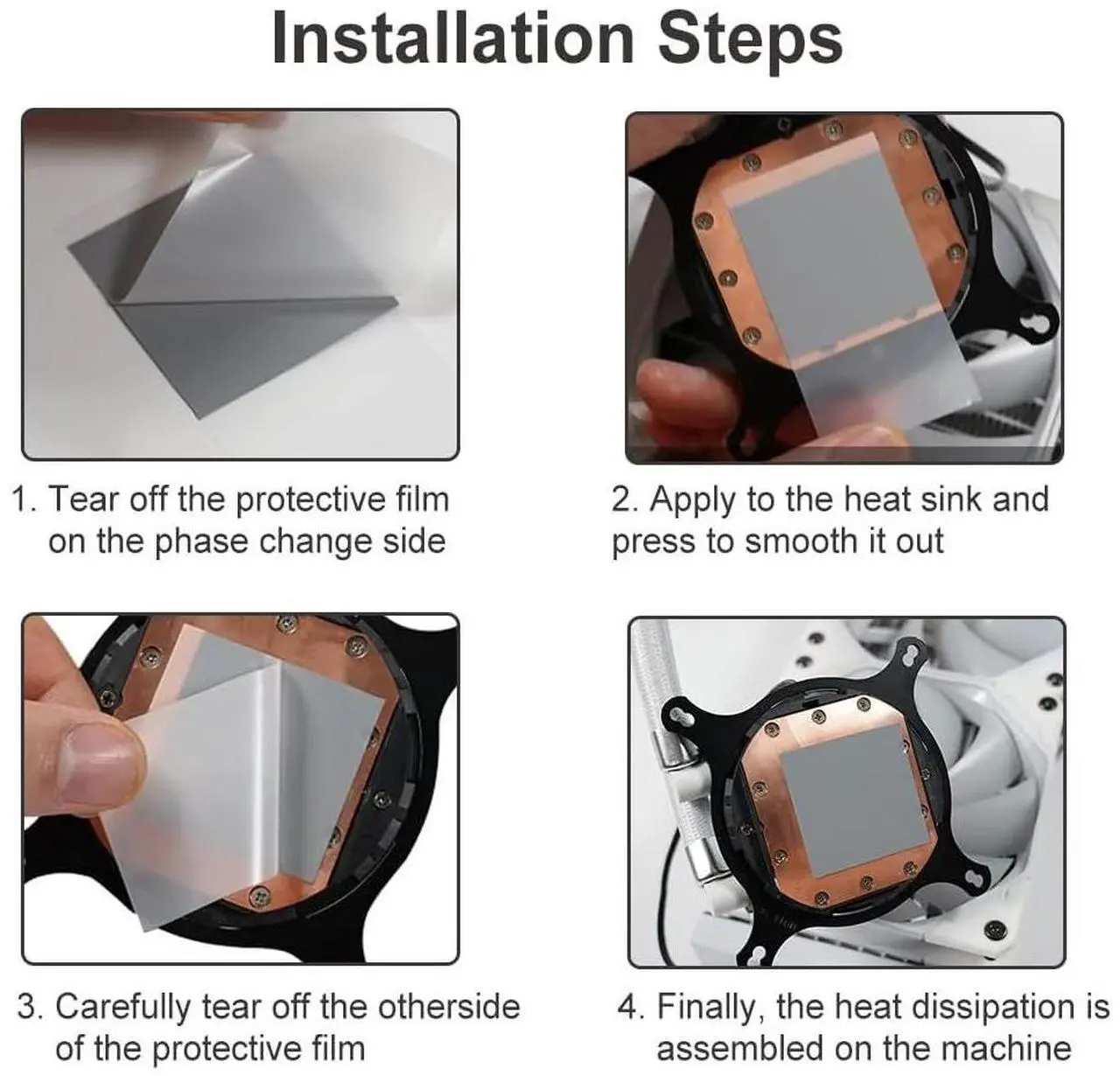 Installation Steps

1. Tear off the protective film on the phase change side

2. Apply to the heat sink and press to smooth it out

3. Carefully tear off the otherside of the protective film

4. Finally, the heat dissipation is assembled on the machine