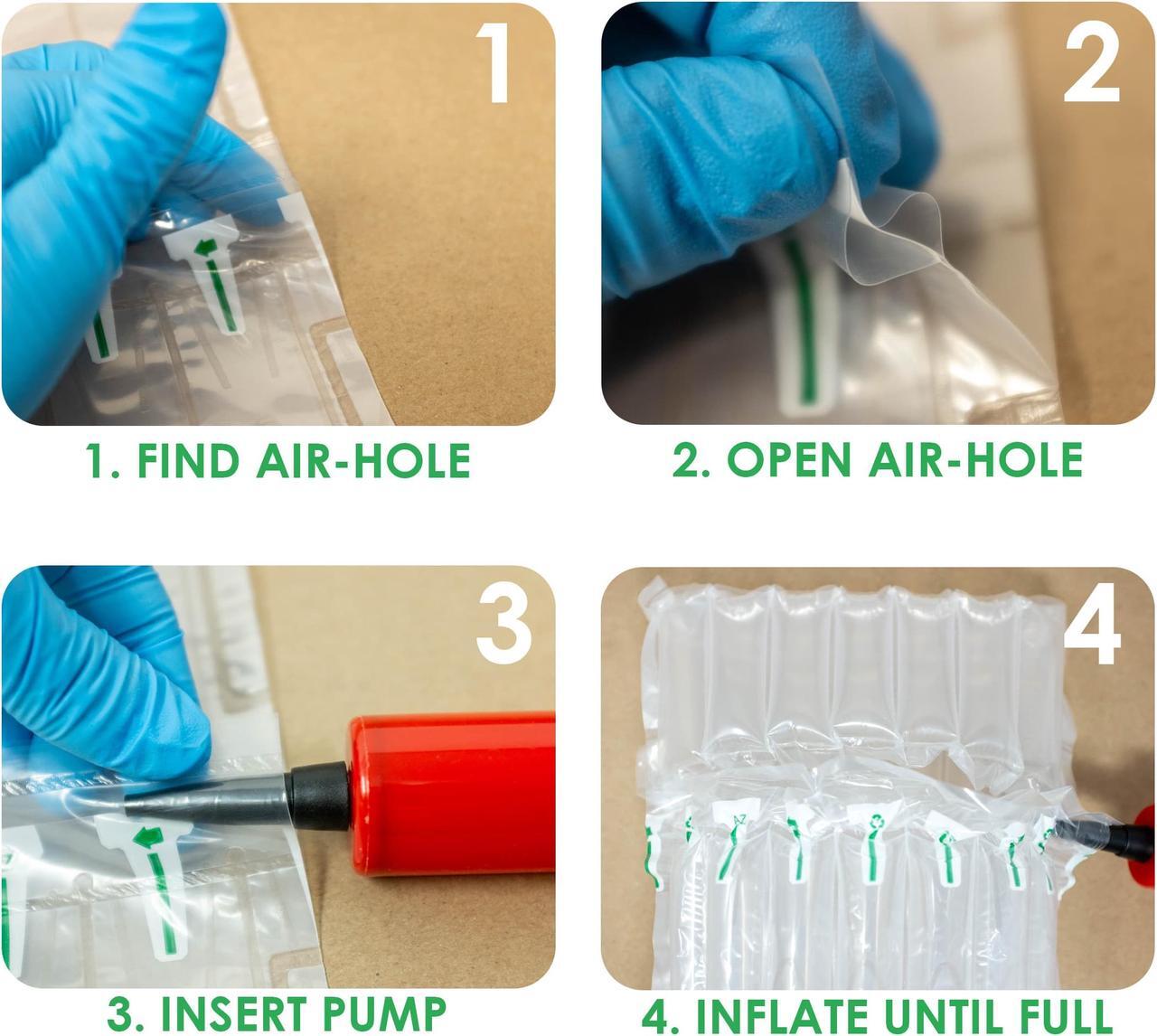 1

1. FIND AIR-HOLE

2

2. OPEN AIR-HOLE

3

3. INSERT PUMP

4

4. INFLATE UNTIL FULL