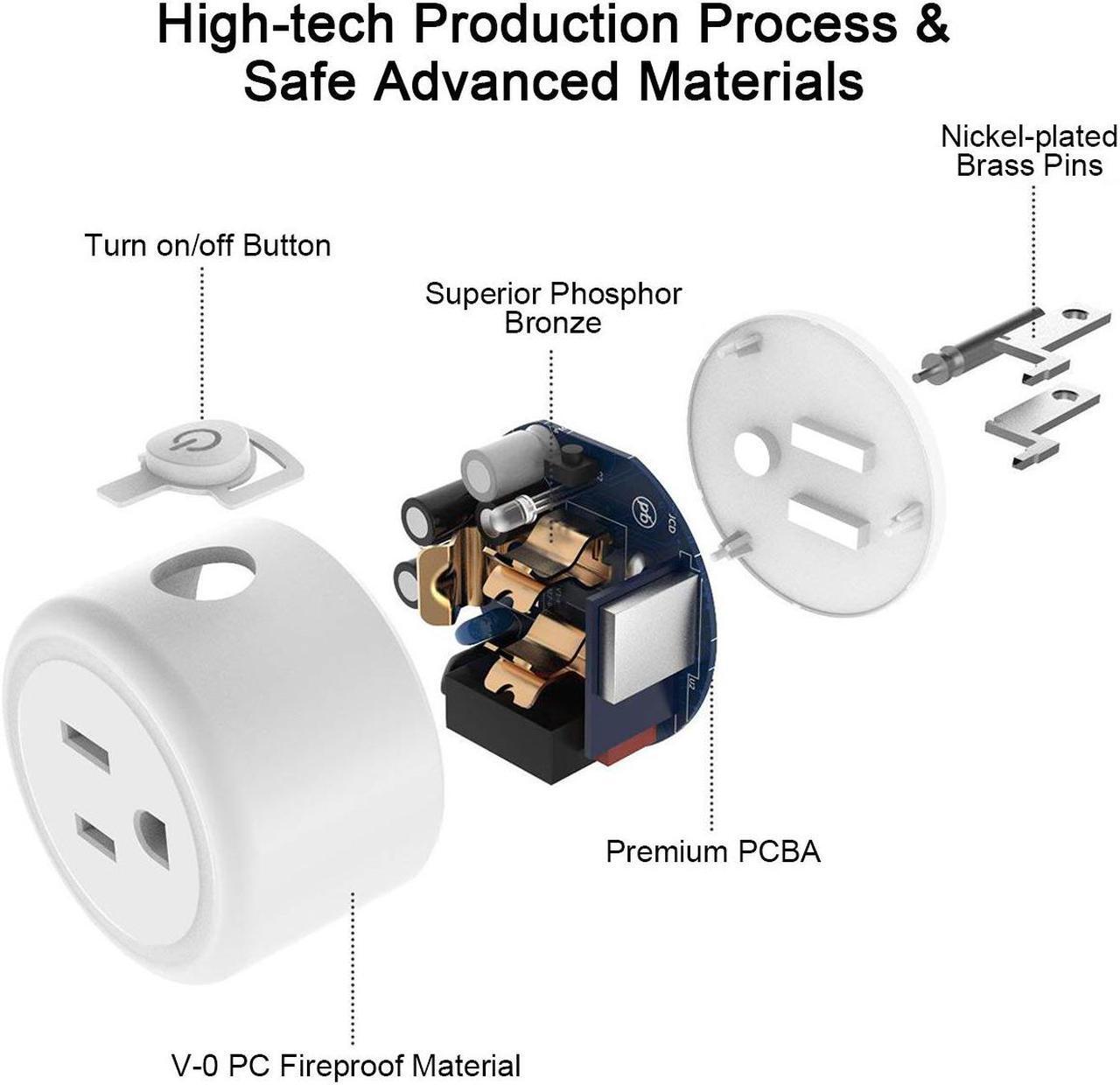 High-tech Production Process & Safe Advanced Materials

Nickel-plated Brass Pins

Turn on/off Button

Superior Phosphor Bronze

Premium PCBA

V-0 PC Fireproof Material