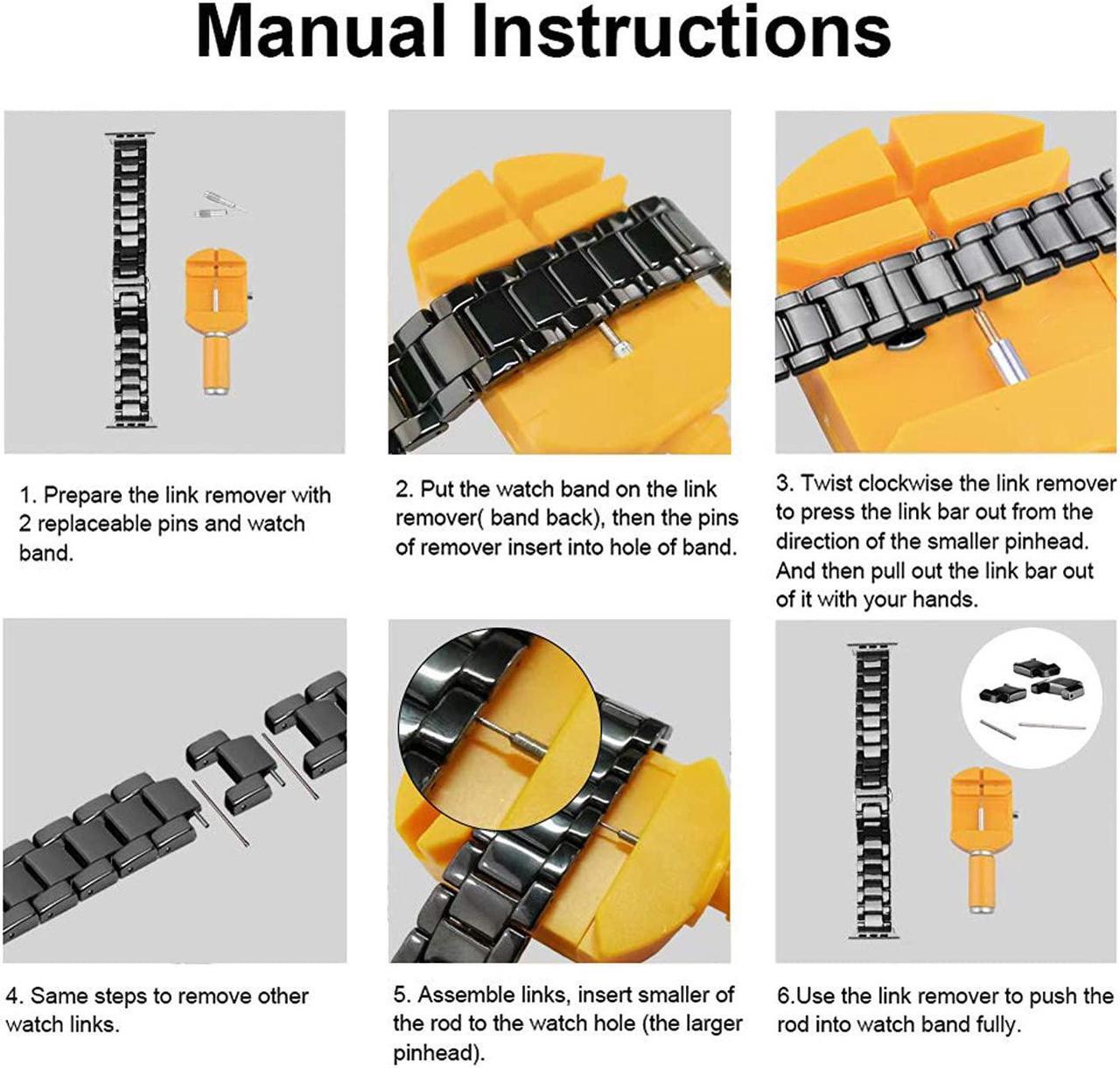 Manual Instructions

1. Prepare the link remover with 2 replaceable pins and watch band.

2. Put the watch band on the link remover( band back), then the pins of remover insert into hole of band.

3. Twist clockwise the link remover to press the link bar out from the direction of the smaller pinhead. And then pull out the link bar out of it with your hands.

4. Same steps to remove other watch links.

5. Assemble links, insert smaller of the rod to the watch hole (the larger pinhead).

6.Use the link remover to push the rod into watch band fully.