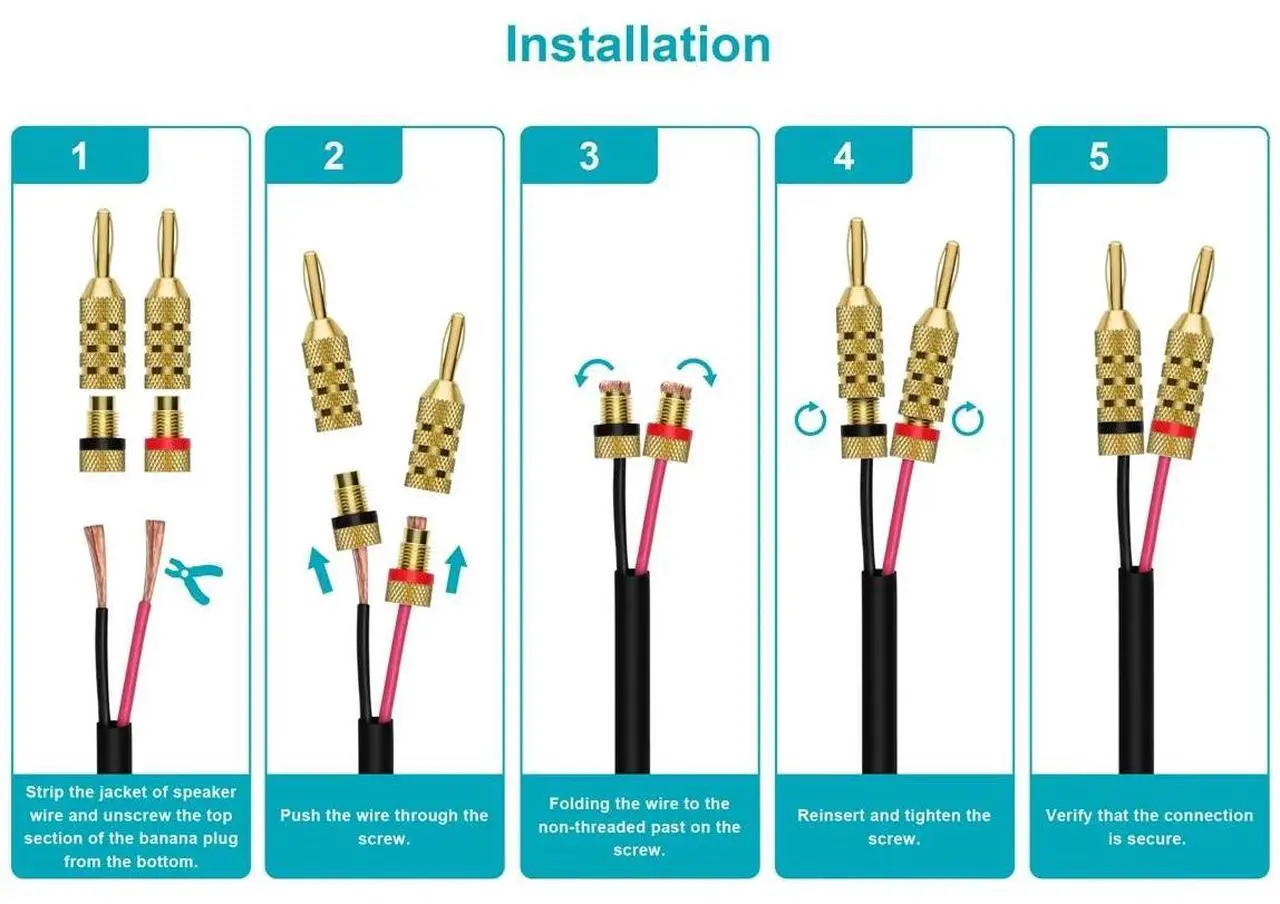 Installation

1

Strip the jacket of speaker wire and unscrew the top section of the banana plug from the bottom.

2

Push the wire through the screw.

3

Folding the wire to the non-threaded past on the screw.

4

Reinsert and tighten the screw.

5

Verify that the connection is secure.