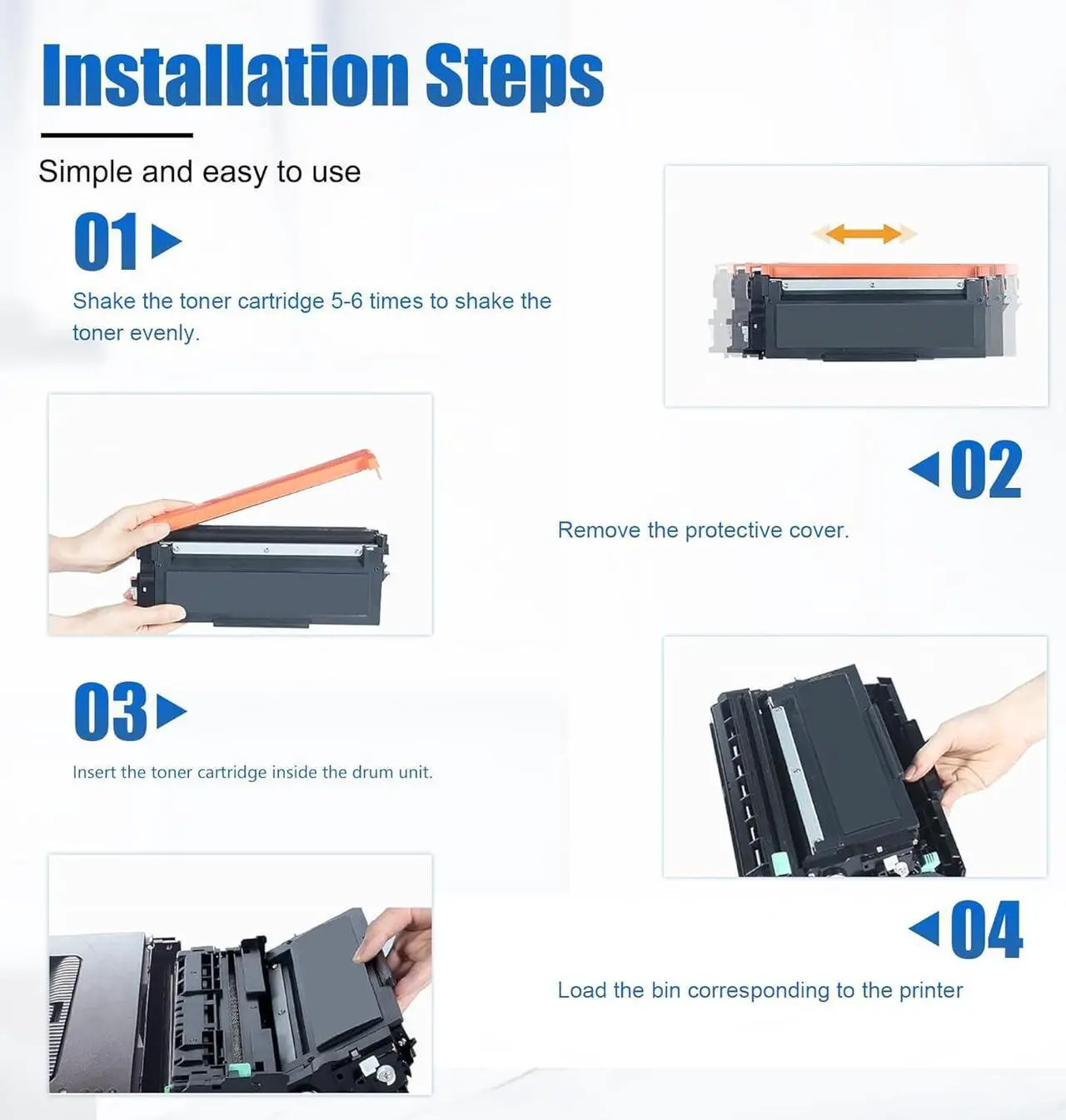 Installation Steps

Simple and easy to use

01

Shake the toner cartridge 5-6 times to shake the toner evenly.

02

Remove the protective cover.

03

Insert the toner cartridge inside the drum unit.

04

Load the bin corresponding to the printer