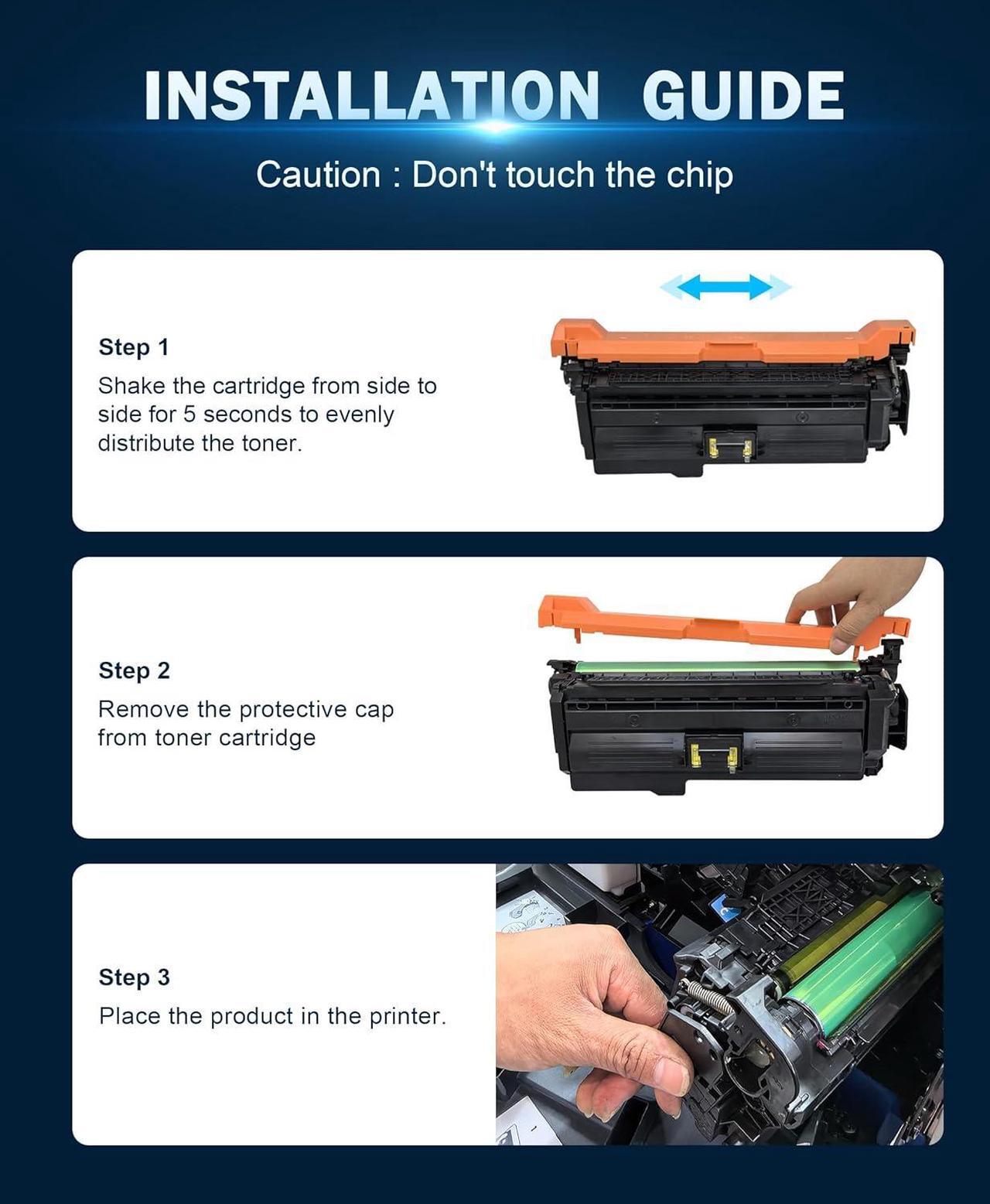 INSTALLATION GUIDE

Caution : Don't touch the chip

Step 1
Shake the cartridge from side to side for 5 seconds to evenly distribute the toner.

Step 2
Remove the protective cap from toner cartridge

Step 3
Place the product in the printer.