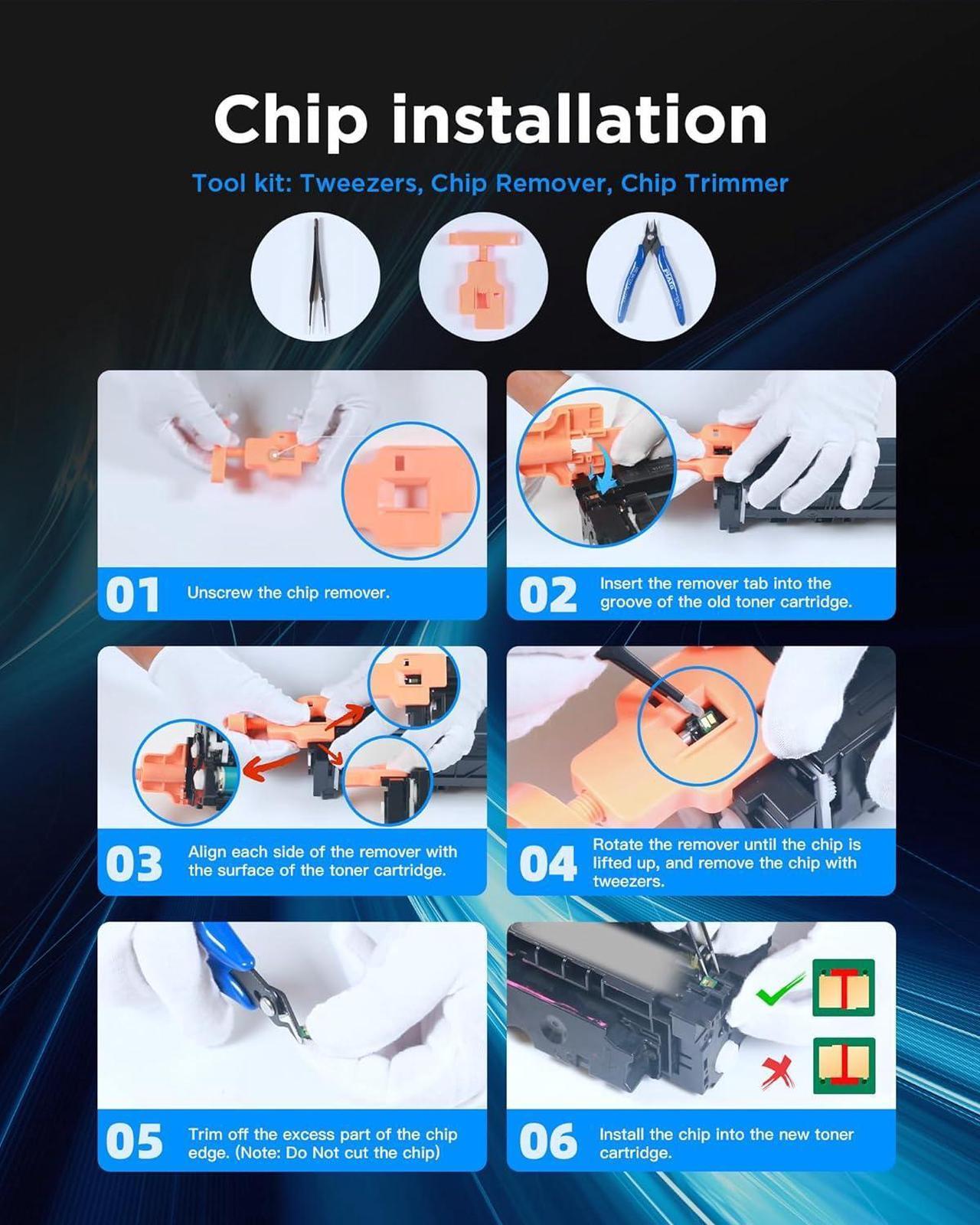 Chip installation

Tool kit: Tweezers, Chip Remover, Chip Trimmer

01 Unscrew the chip remover.

02 Insert the remover tab into the groove of the old toner cartridge.

03 Align each side of the remover with the surface of the toner cartridge.

04 Rotate the remover until the chip is lifted up, and remove the chip with tweezers.

05 Trim off the excess part of the chip edge. (Note: Do Not cut the chip)

06 Install the chip into the new toner cartridge.