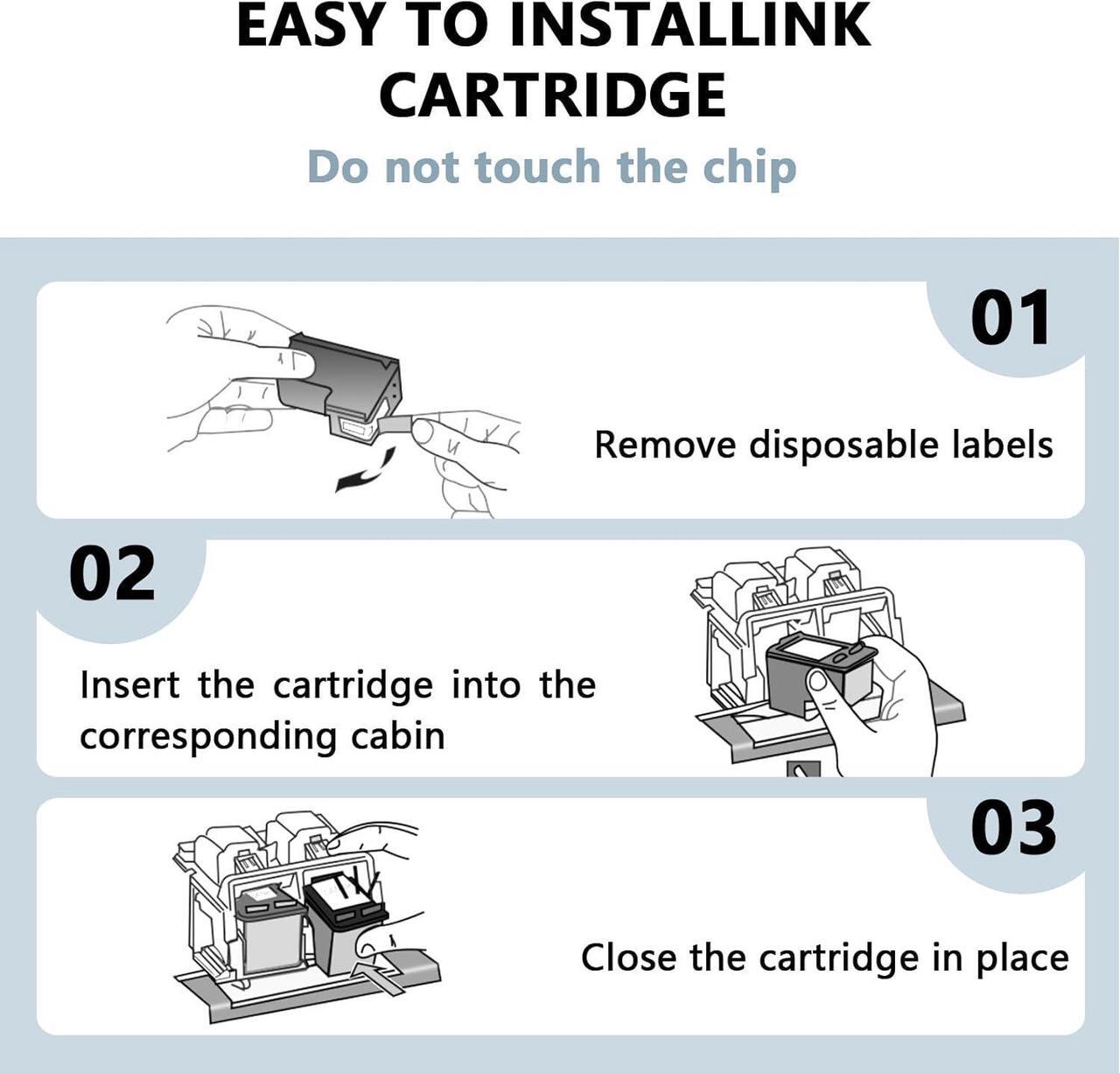 EASY TO INSTALLINK CARTRIDGE

Do not touch the chip

01

Remove disposable labels

02

Insert the cartridge into the corresponding cabin

03

Close the cartridge in place