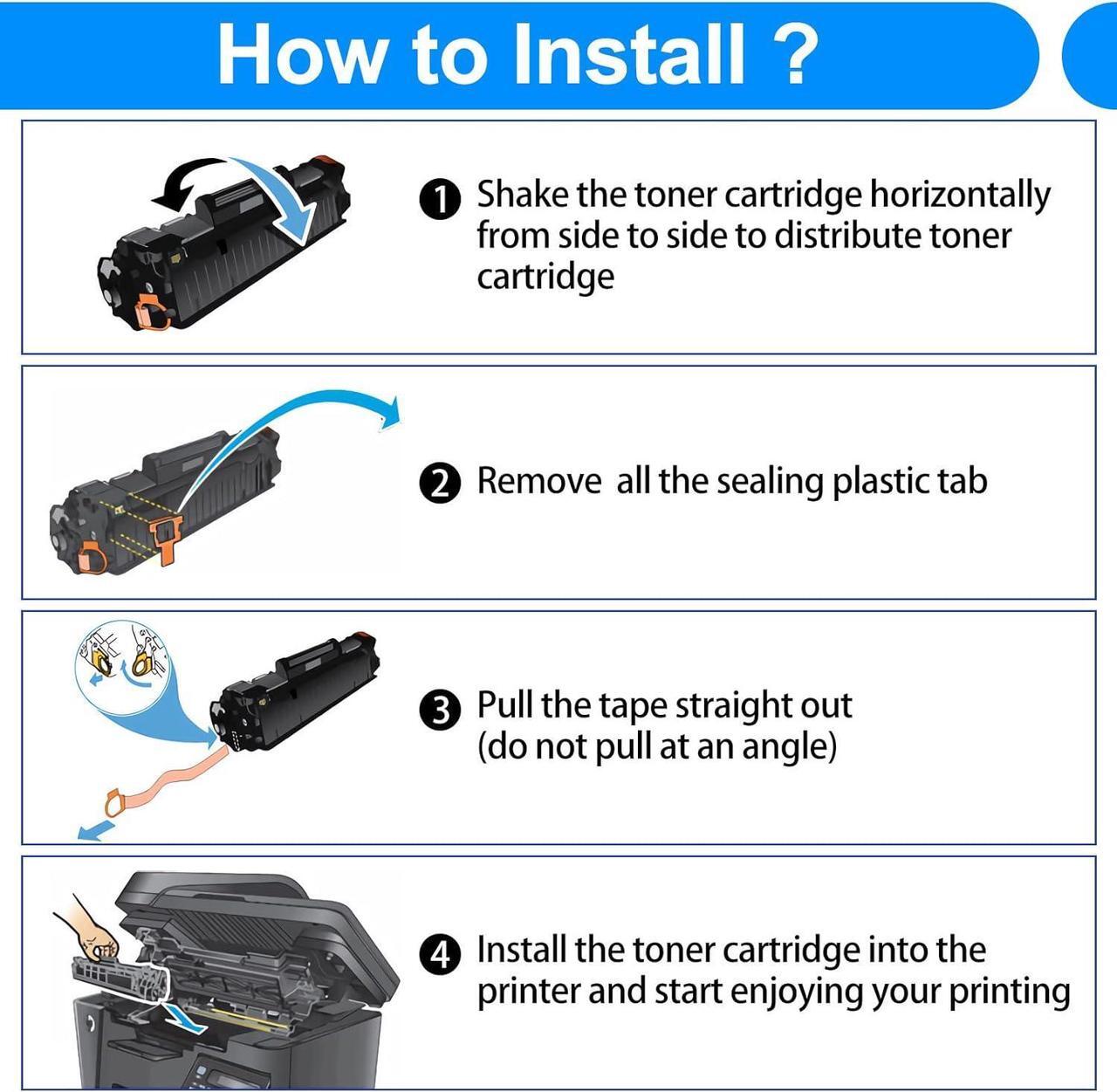 How to Install ?

1 Shake the toner cartridge horizontally from side to side to distribute toner cartridge

2 Remove all the sealing plastic tab

3 Pull the tape straight out (do not pull at an angle)

4 Install the toner cartridge into the printer and start enjoying your printing