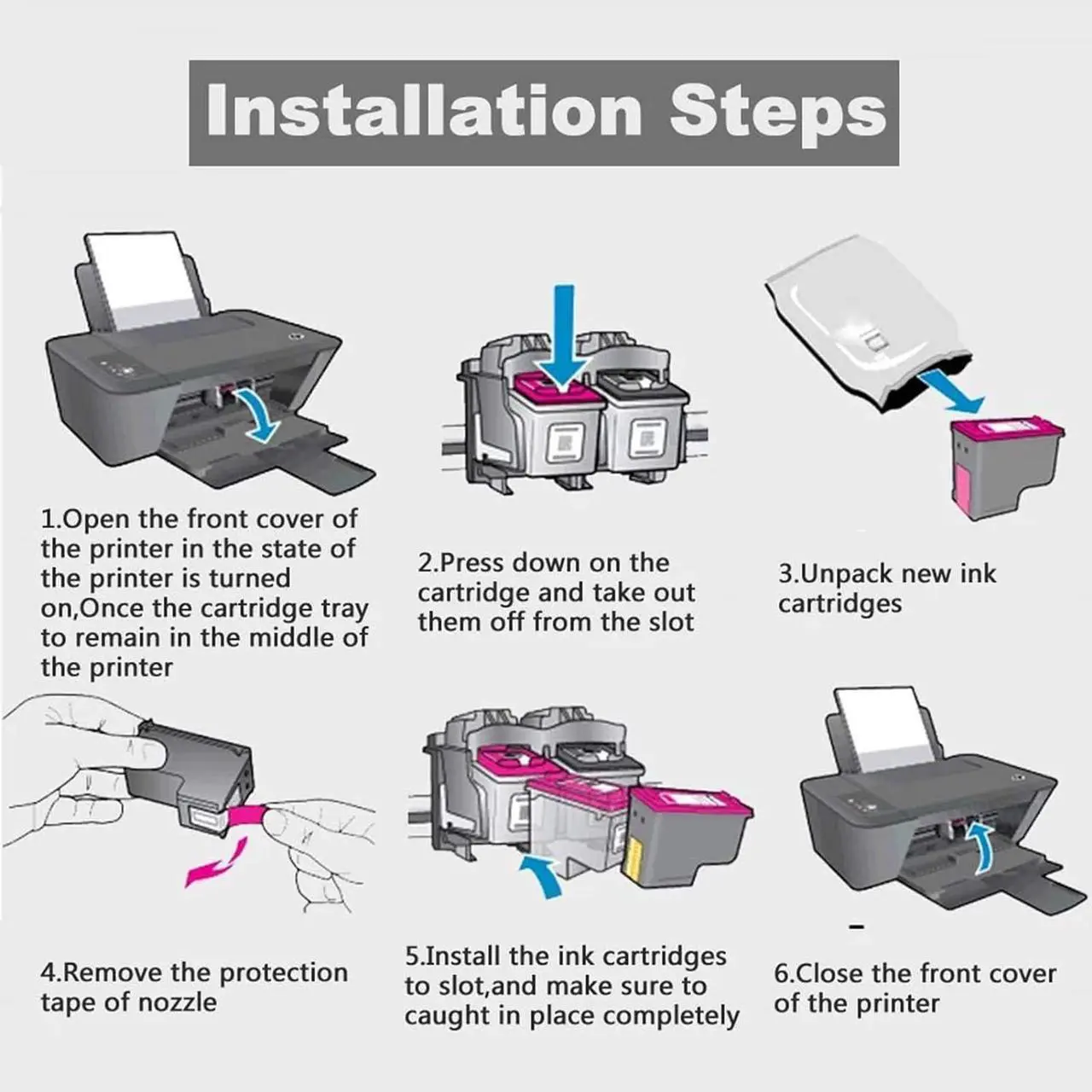 Installation Steps

1.Open the front cover of the printer in the state of the printer is turned on,Once the cartridge tray to remain in the middle of the printer

2.Press down on the cartridge and take out them off from the slot

3.Unpack new ink cartridges

4.Remove the protection tape of nozzle

5.Install the ink cartridges to slot,and make sure to caught in place completely

6.Close the front cover of the printer