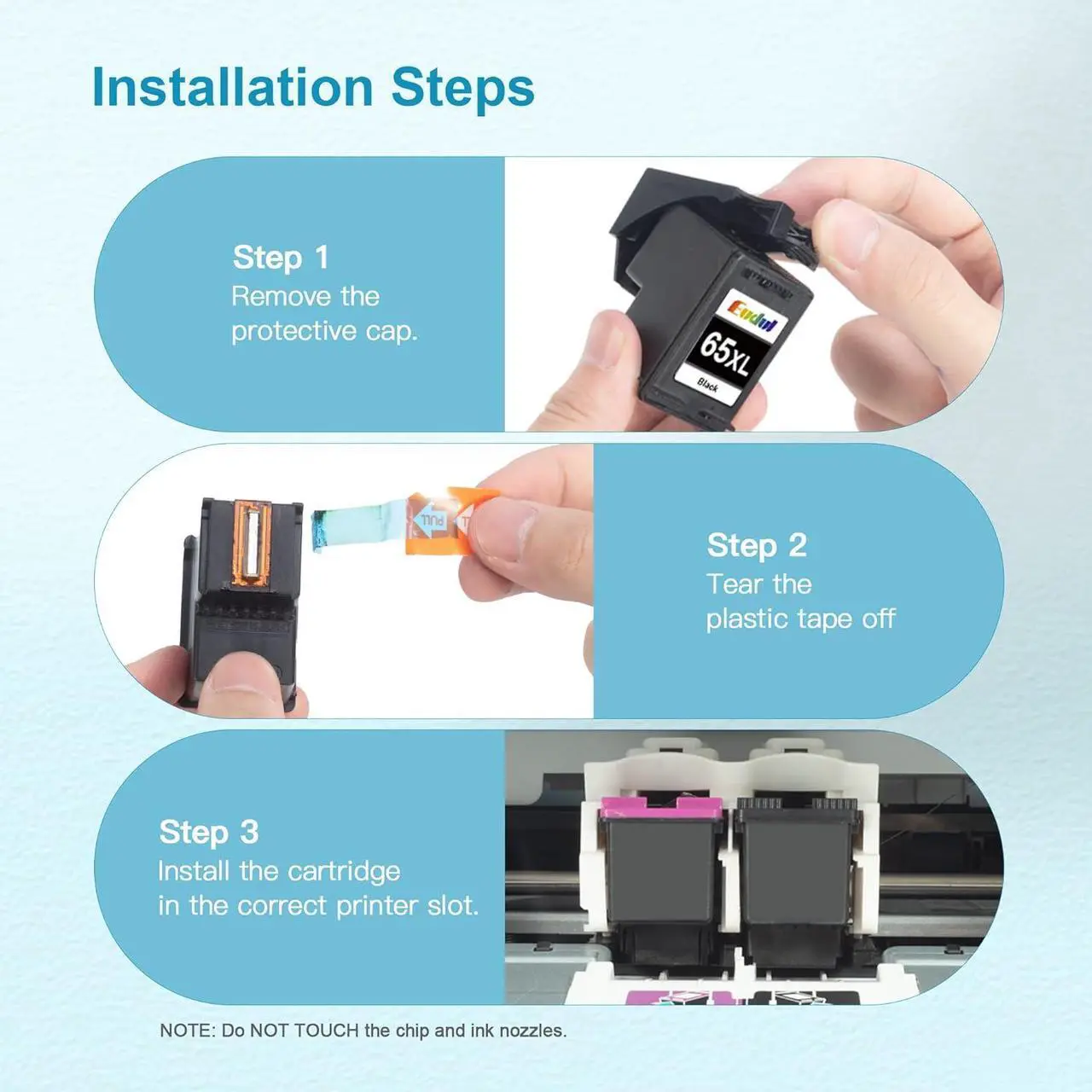 Installation Steps

Step 1
Remove the protective cap.

Eudul
65XL
Black

PULL

Step 2
Tear the plastic tape off

Step 3
Install the cartridge in the correct printer slot.

NOTE: Do NOT TOUCH the chip and ink nozzles.