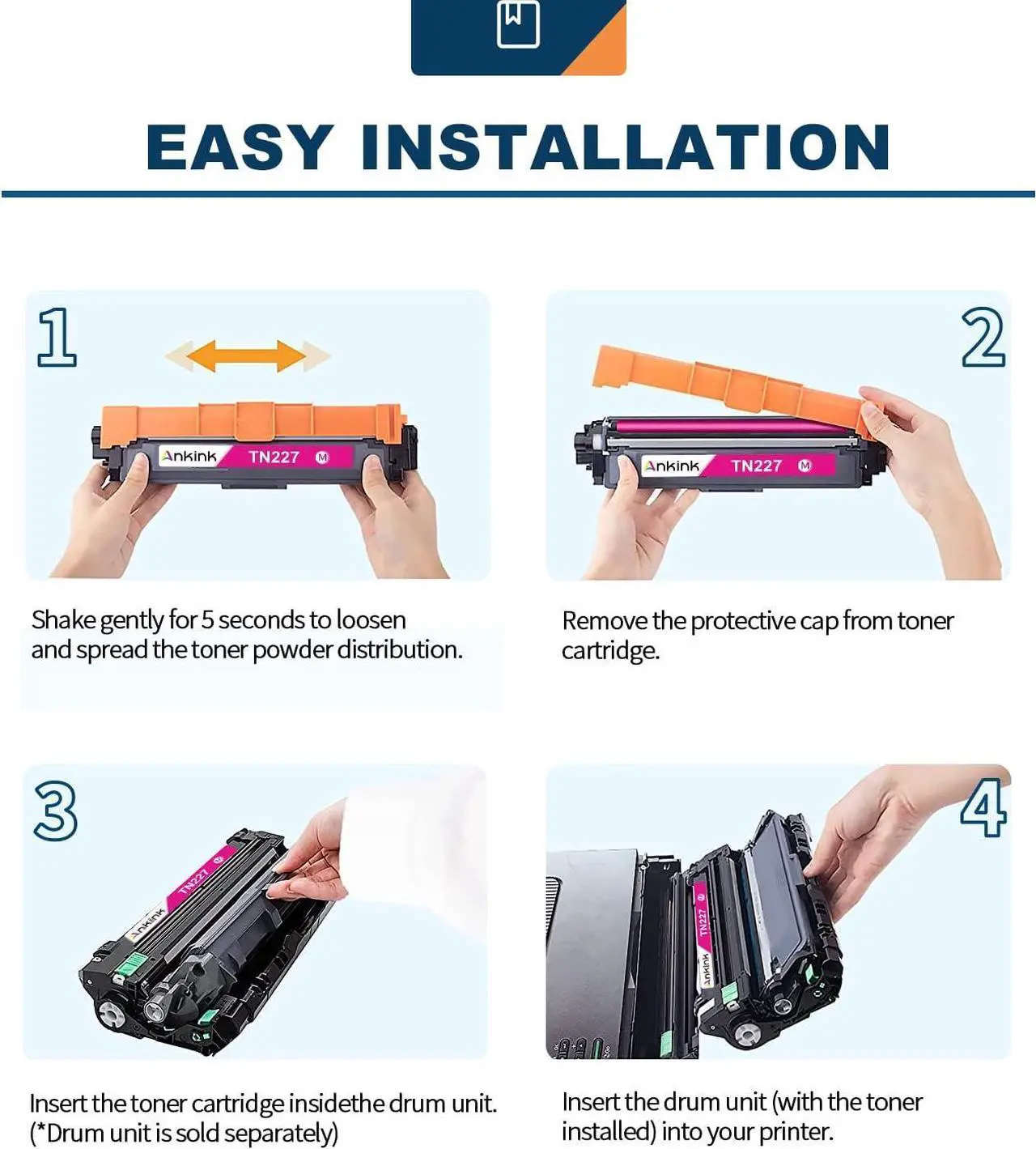 EASY INSTALLATION

1

Ankink TN227 M

Shake gently for 5 seconds to loosen and spread the toner powder distribution.

2

Ankink TN227 M

Remove the protective cap from toner cartridge.

3

Ankink TN227 M

Insert the toner cartridge insidethe drum unit. (*Drum unit is sold separately)

4

Ankink TN227 M

Insert the drum unit (with the toner installed) into your printer.