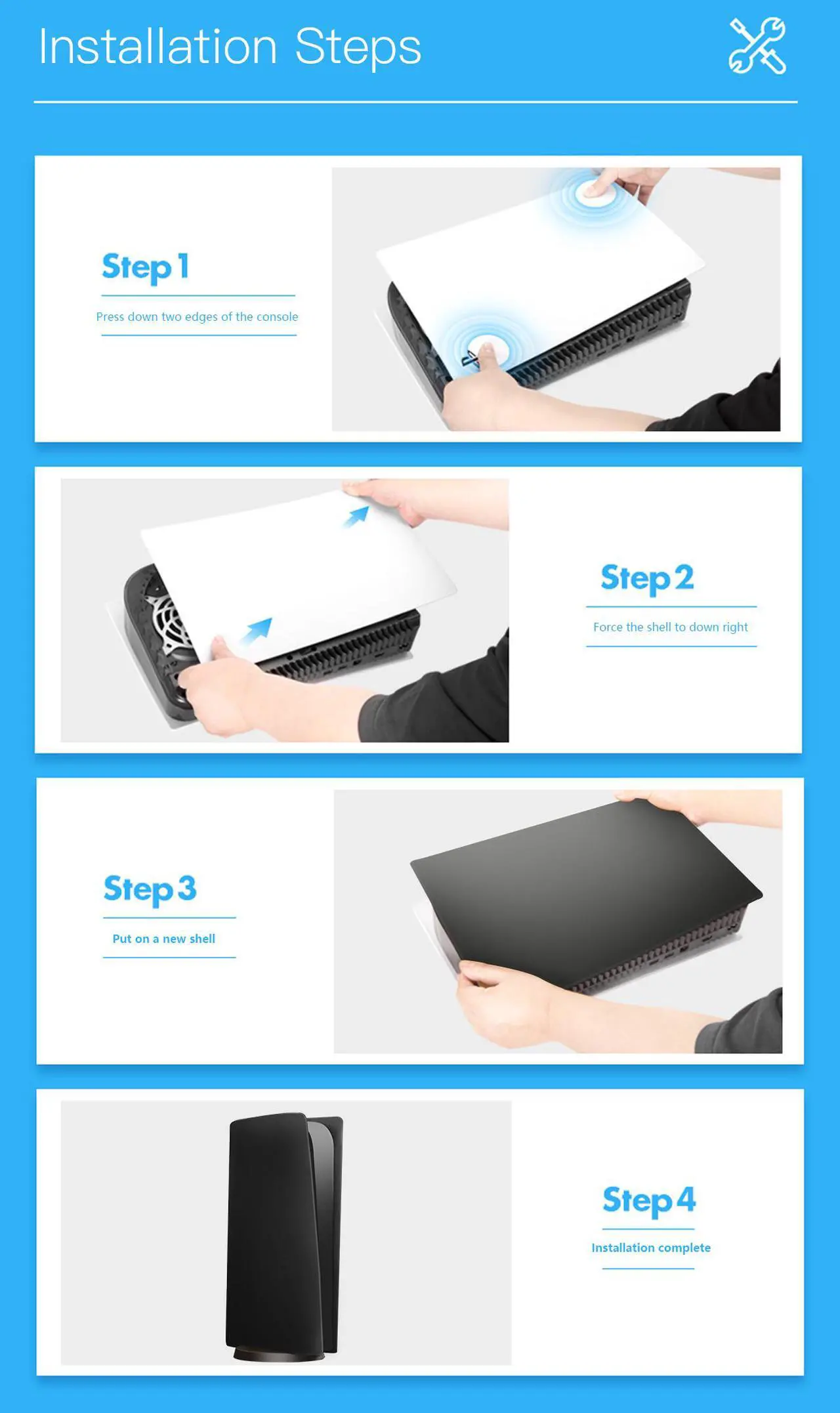 Installation Steps

Step 1

Press down two edges of the console

Step 2

Force the shell to down right

Step 3

Put on a new shell

Step 4

Installation complete