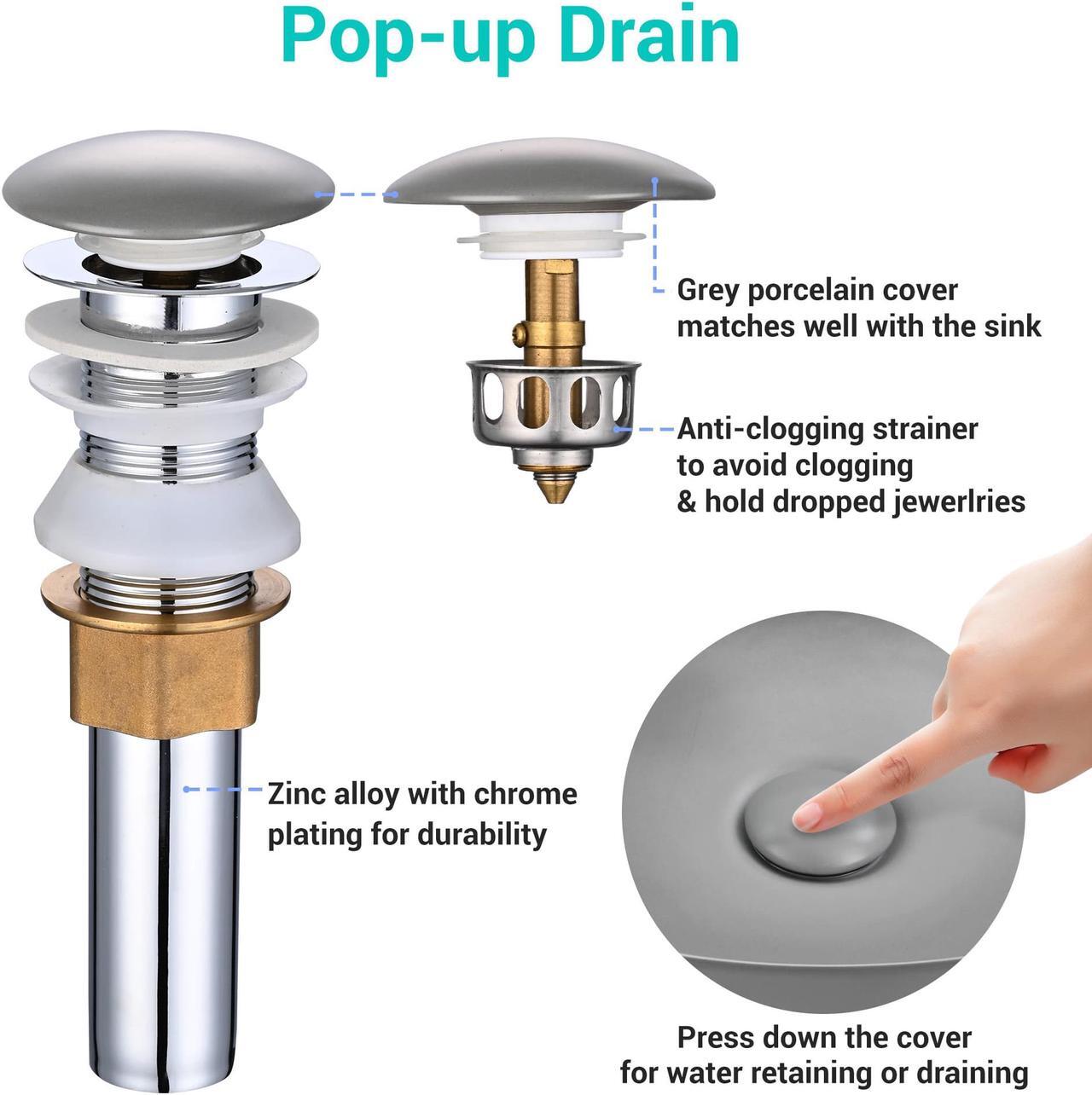 Pop-up Drain

Grey porcelain cover matches well with the sink

Anti-clogging strainer to avoid clogging & hold dropped jewerlries

Zinc alloy with chrome plating for durability

Press down the cover for water retaining or draining