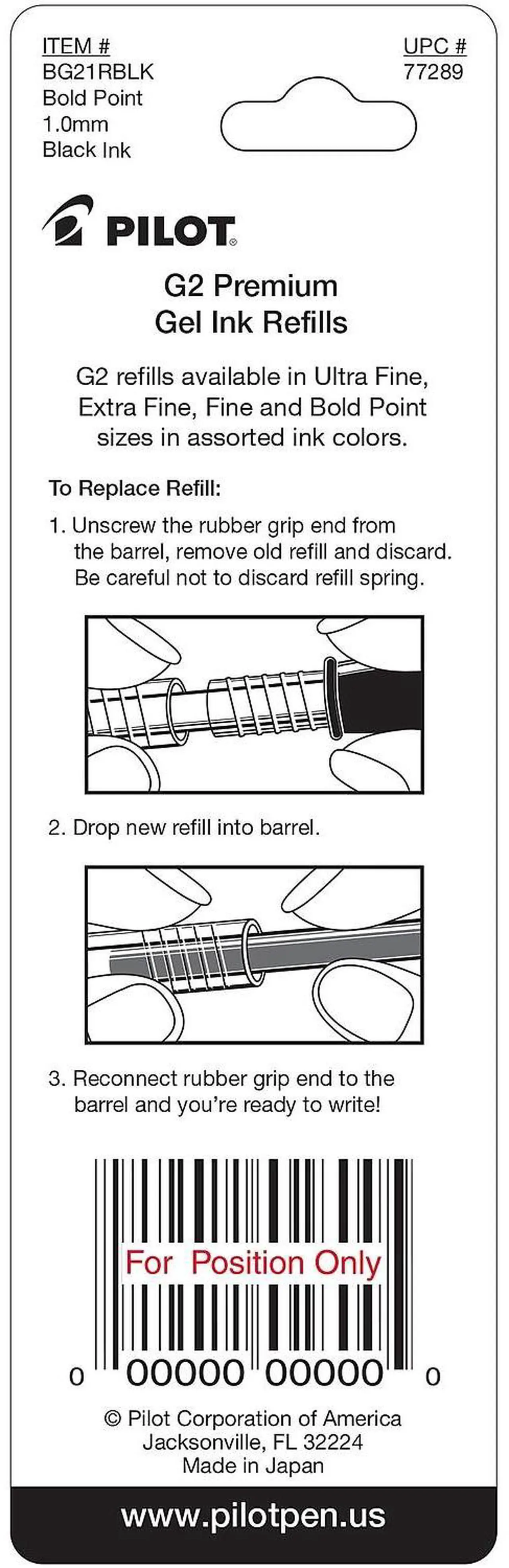 ITEM #
BG21RBLK
Bold Point
1.0mm
Black Ink

UPC #
77289

PILOT

G2 Premium
Gel Ink Refills

G2 refills available in Ultra Fine, Extra Fine, Fine and Bold Point sizes in assorted ink colors.

To Replace Refill:

1. Unscrew the rubber grip end from the barrel, remove old refill and discard. Be careful not to discard refill spring.

2. Drop new refill into barrel.

3. Reconnect rubber grip end to the barrel and you're ready to write!

For Position Only

0 00000 00000 0

© Pilot Corporation of America
Jacksonville, FL 32224
Made in Japan

www.pilotpen.us