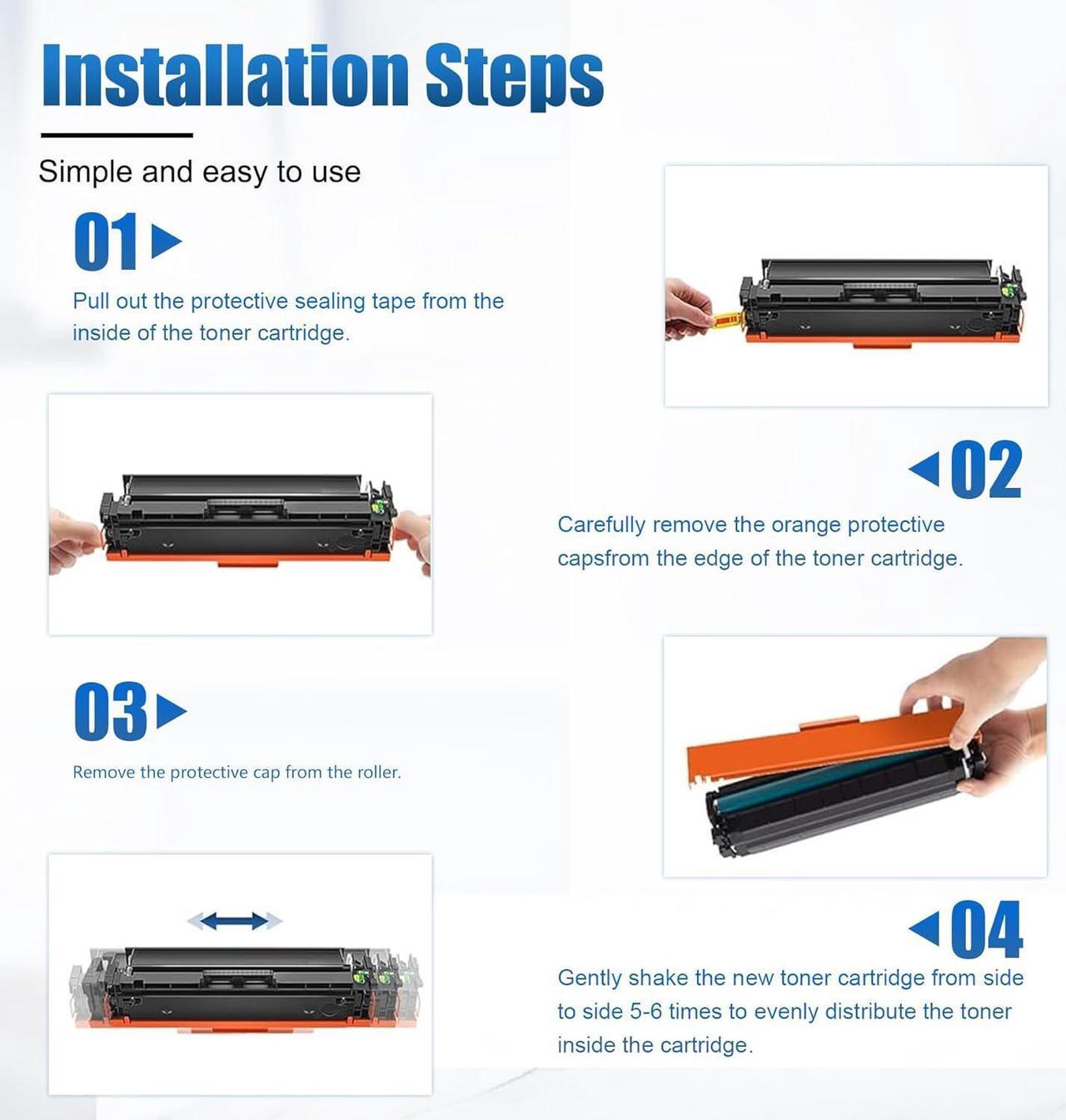 Installation Steps

Simple and easy to use

01

Pull out the protective sealing tape from the inside of the toner cartridge.

02

Carefully remove the orange protective capsfrom the edge of the toner cartridge.

03

Remove the protective cap from the roller.

04

Gently shake the new toner cartridge from side to side 5-6 times to evenly distribute the toner inside the cartridge.