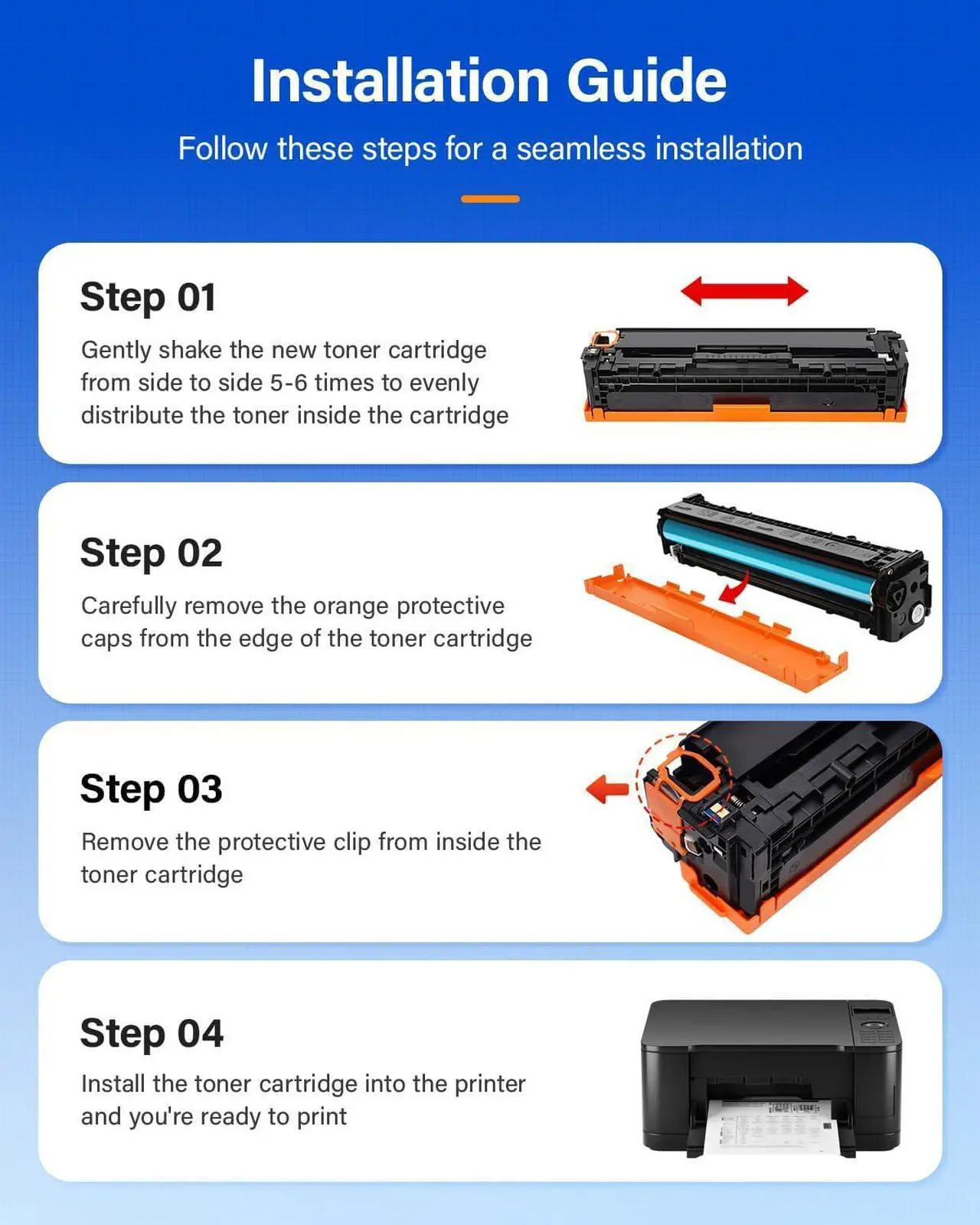 Installation Guide

Follow these steps for a seamless installation

Step 01

Gently shake the new toner cartridge from side to side 5-6 times to evenly distribute the toner inside the cartridge

Step 02

Carefully remove the orange protective caps from the edge of the toner cartridge

Step 03

Remove the protective clip from inside the toner cartridge

Step 04

Install the toner cartridge into the printer and you're ready to print