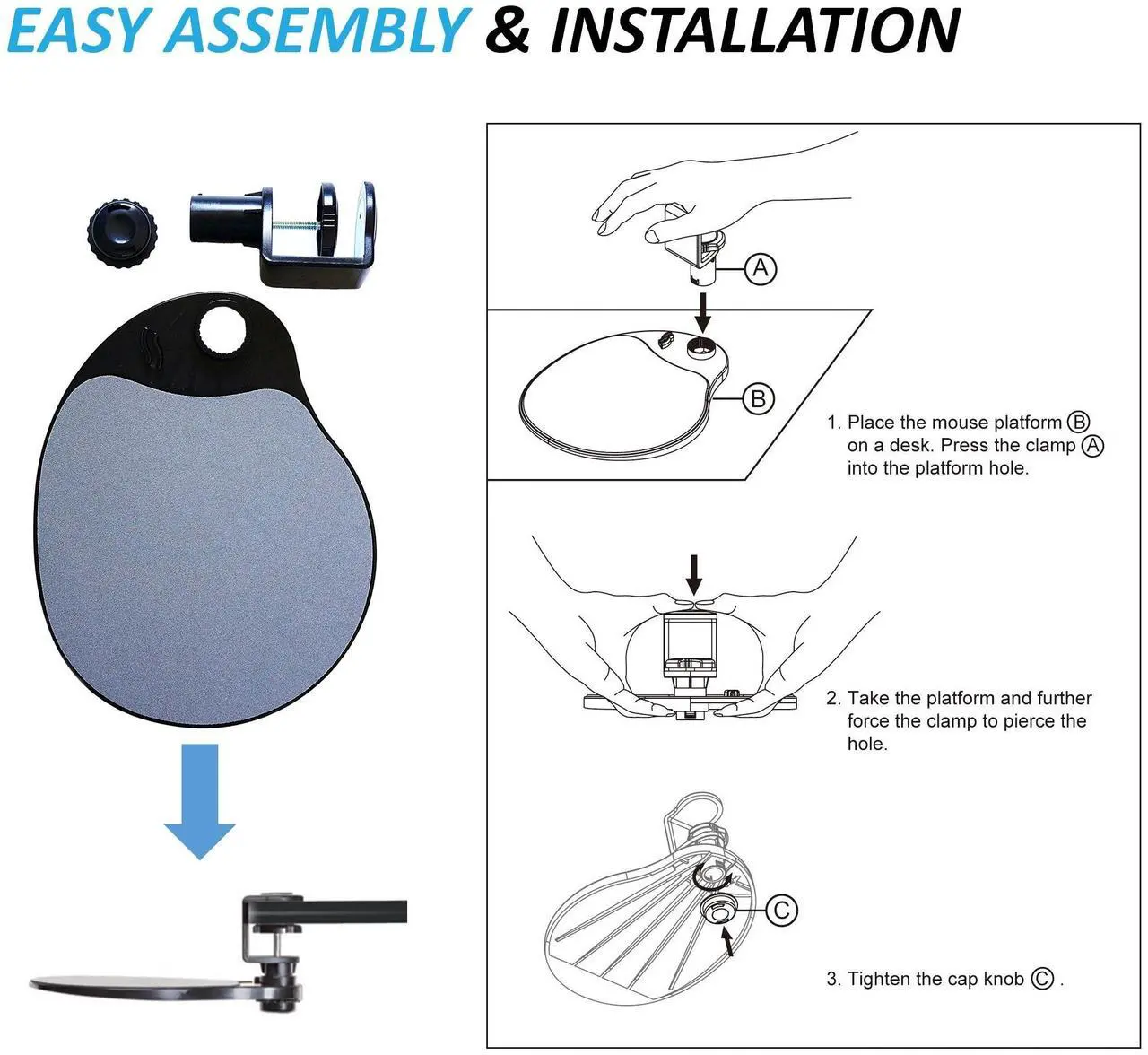 EASY ASSEMBLY & INSTALLATION

A

B

1. Place the mouse platform B on a desk. Press the clamp A into the platform hole.

2. Take the platform and further force the clamp to pierce the hole.

C

3. Tighten the cap knob C .