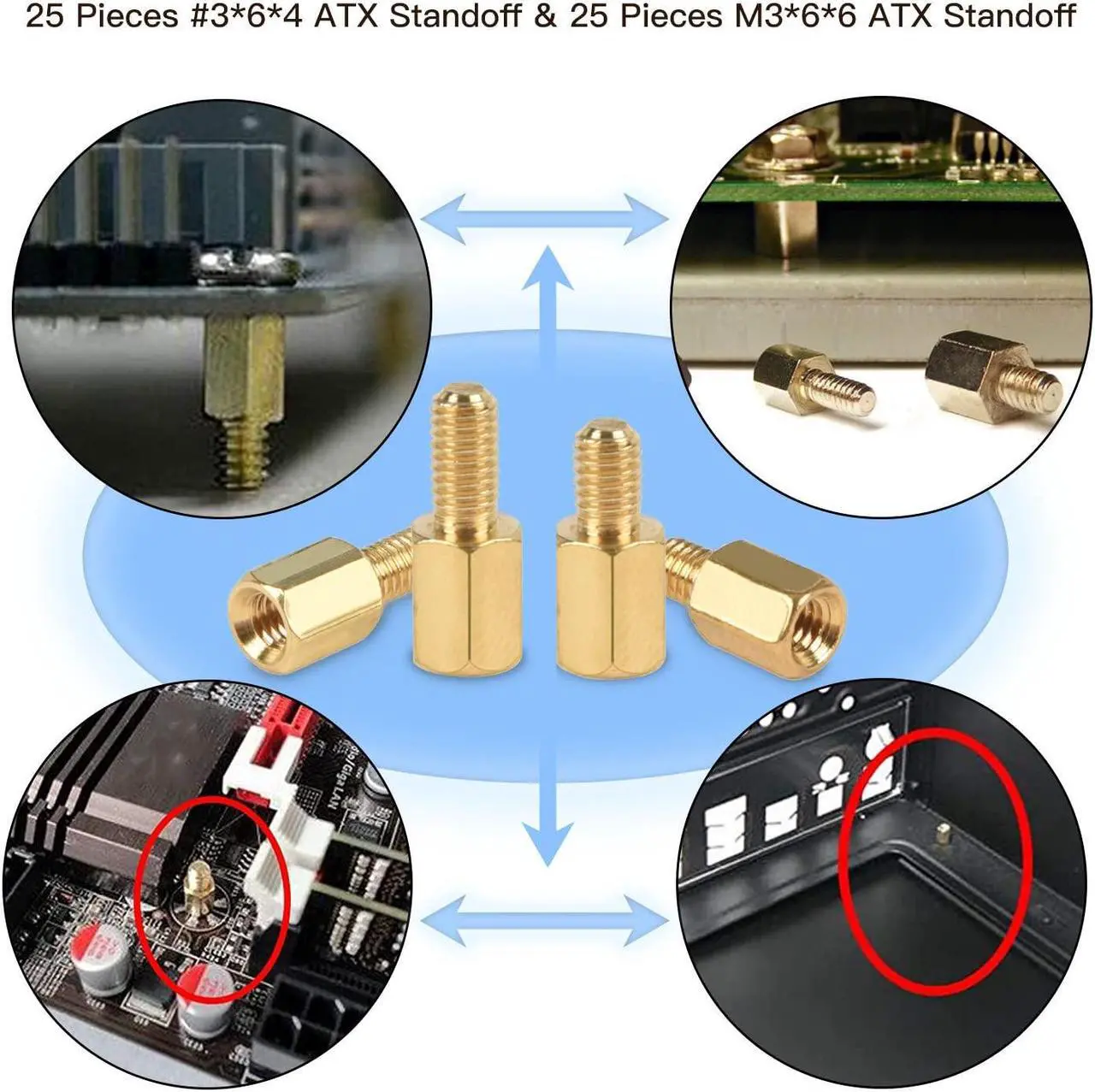 25 Pieces #3*6*4 ATX Standoff & 25 Pieces M3*6*6 ATX Standoff