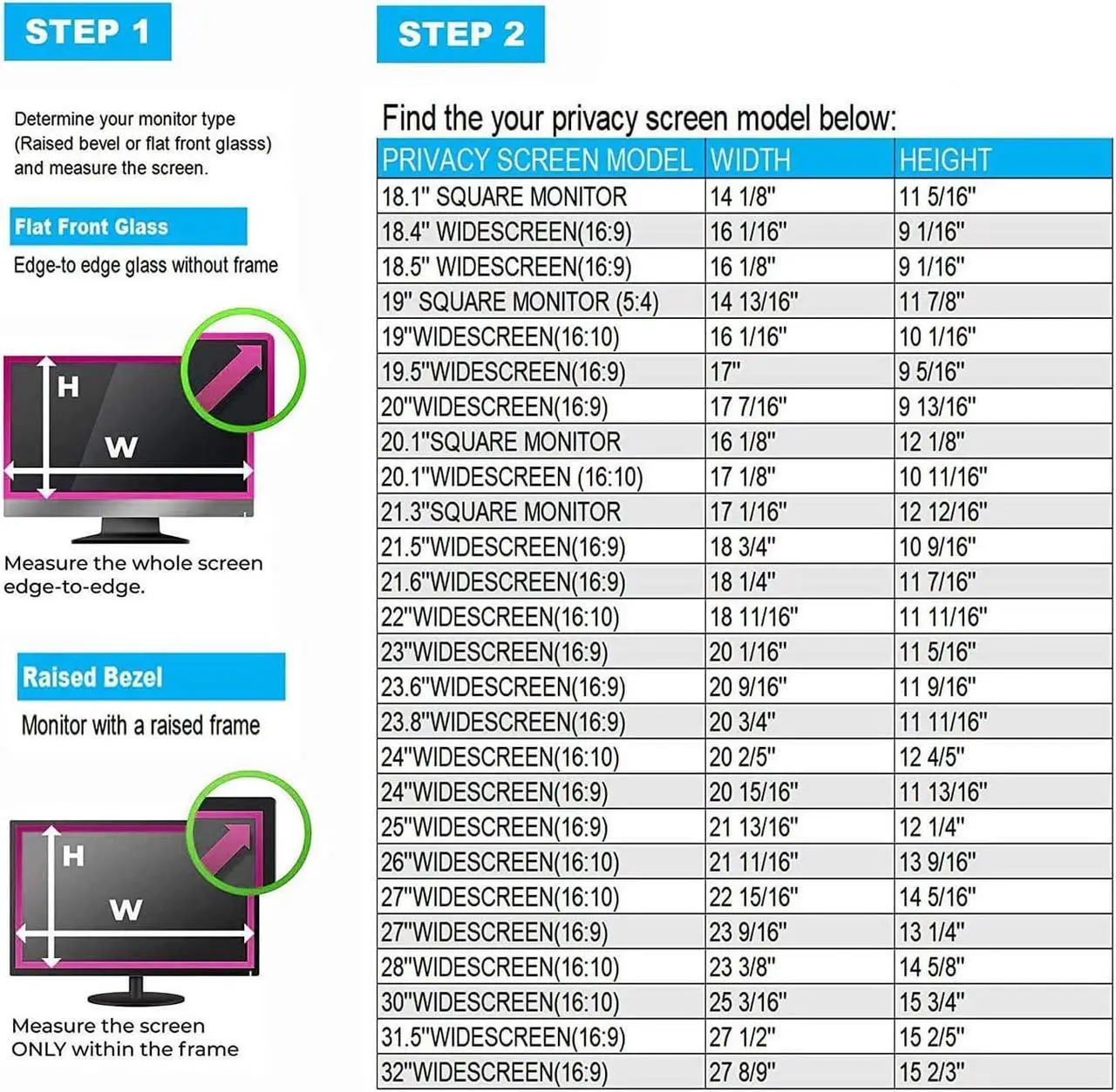 STEP 1

Determine your monitor type (Raised bevel or flat front glasss) and measure the screen.

Flat Front Glass

Edge-to edge glass without frame

H

W

Measure the whole screen edge-to-edge.

Raised Bezel

Monitor with a raised frame

H

W

Measure the screen ONLY within the frame

STEP 2

Find the your privacy screen model below:

| PRIVACY SCREEN MODEL | WIDTH | HEIGHT |
|---|---|---|
| 18.1" SQUARE MONITOR | 14 1/8" | 11 5/16" |
| 18.4" WIDESCREEN(16:9) | 16 1/16" | 9 1/16" |
| 18.5" WIDESCREEN(16:9) | 16 1/8" | 9 1/16" |
| 19" SQUARE MONITOR (5:4) | 14 13/16" | 11 7/8" |
| 19"WIDESCREEN(16:10) | 16 1/16" | 10 1/16" |
| 19.5"WIDESCREEN(16:9) | 17" | 9 5/16" |
| 20"WIDESCREEN(16:9) | 17 7/16" | 9 13/16" |
| 20.1"SQUARE MONITOR | 16 1/8" | 12 1/8" |
| 20.1"WIDESCREEN (16:10) | 17 1/8" | 10 11/16" |
| 21.3"SQUARE MONITOR | 17 1/16" | 12 12/16" |
| 21.5"WIDESCREEN(16:9) | 18 3/4" | 10 9/16" |
| 21.6"WIDESCREEN(16:9) | 18 1/4" | 11 7/16" |
| 22"WIDESCREEN(16:10) | 18 11/16" | 11 11/16" |
| 23"WIDESCREEN(16:9) | 20 1/16" | 11 5/16" |
| 23.6"WIDESCREEN(16:9) | 20 9/16" | 11 9/16" |
| 23.8"WIDESCREEN(16:9) | 20 3/4" | 11 11/16" |
| 24"WIDESCREEN(16:10) | 20 2/5" | 12 4/5" |
| 24"WIDESCREEN(16:9) | 20 15/16" | 11 13/16" |
| 25"WIDESCREEN(16:9) | 21 13/16" | 12 1/4" |
| 26"WIDESCREEN(16:10) | 21 11/16" | 13 9/16" |
| 27"WIDESCREEN(16:10) | 22 15/16" | 14 5/16" |
| 27"WIDESCREEN(16:9) | 23 9/16" | 13 1/4" |
| 28"WIDESCREEN(16:10) | 23 3/8" | 14 5/8" |
| 30"WIDESCREEN(16:10) | 25 3/16" | 15 3/4" |
| 31.5"WIDESCREEN(16:9) | 27 1/2" | 15 2/5" |
| 32"WIDESCREEN(16:9) | 27 8/9" | 15 2/3" |