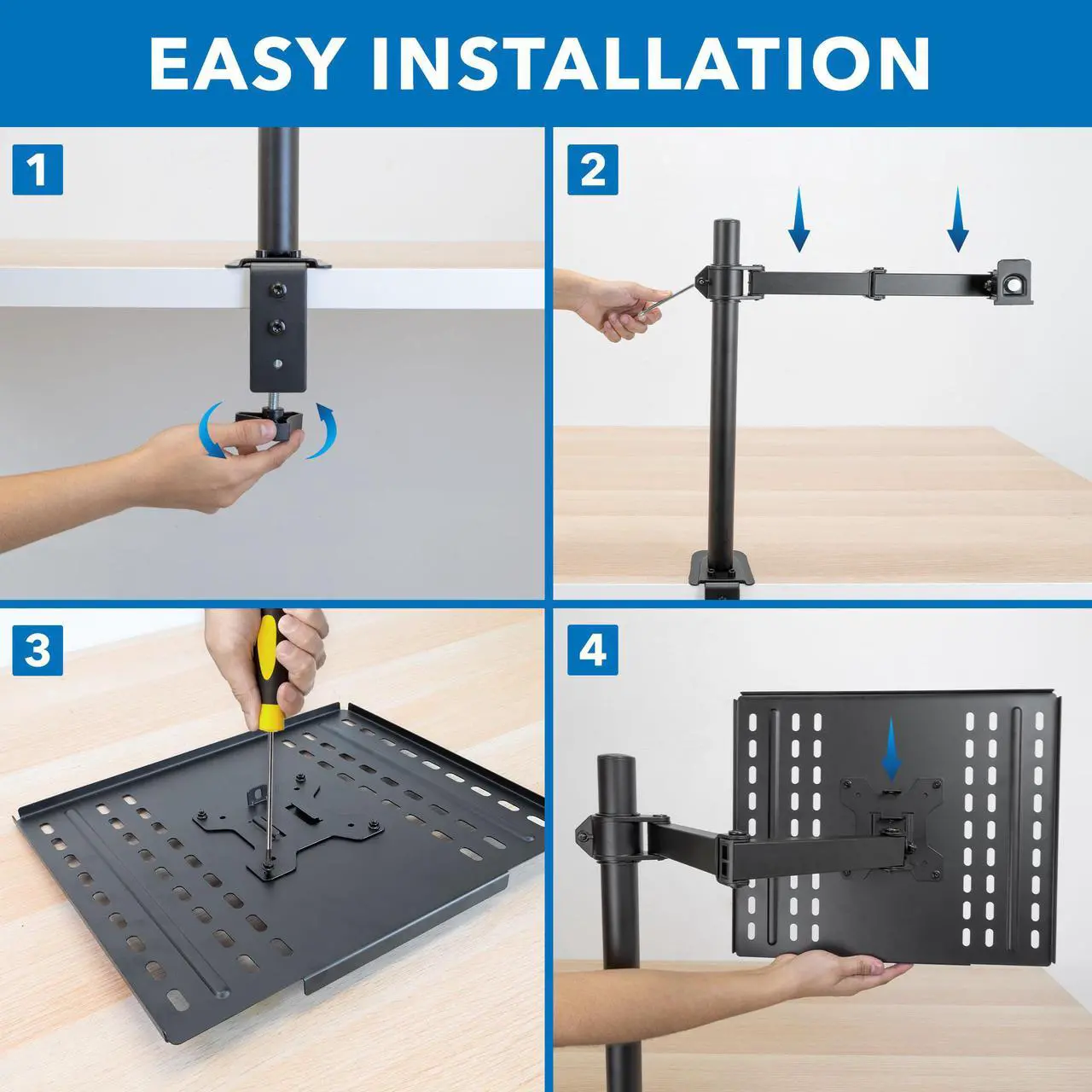 EASY INSTALLATION

1

2

3

4