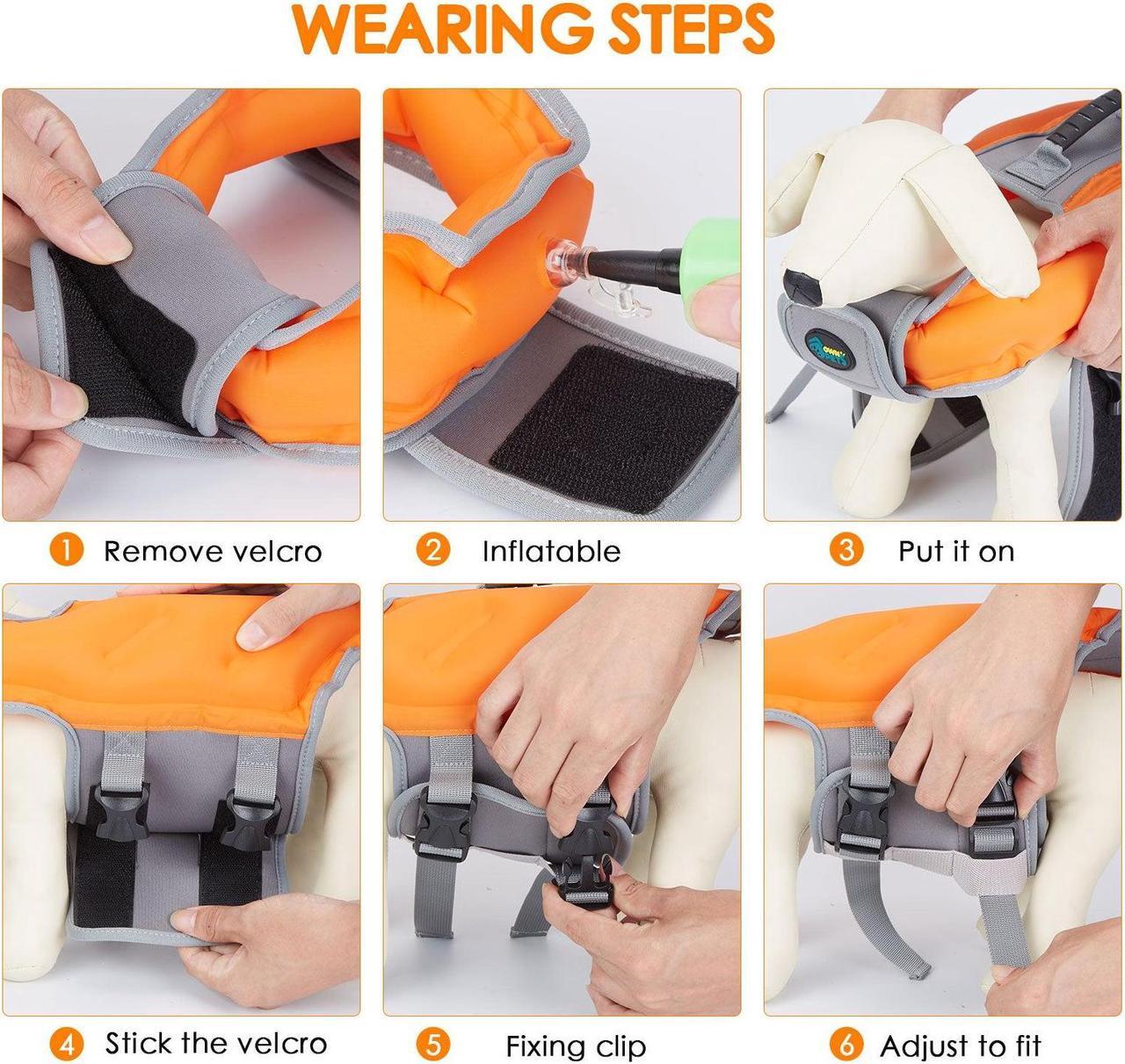 WEARING STEPS

1 Remove velcro

2 Inflatable

3 Put it on

4 Stick the velcro

5 Fixing clip

6 Adjust to fit