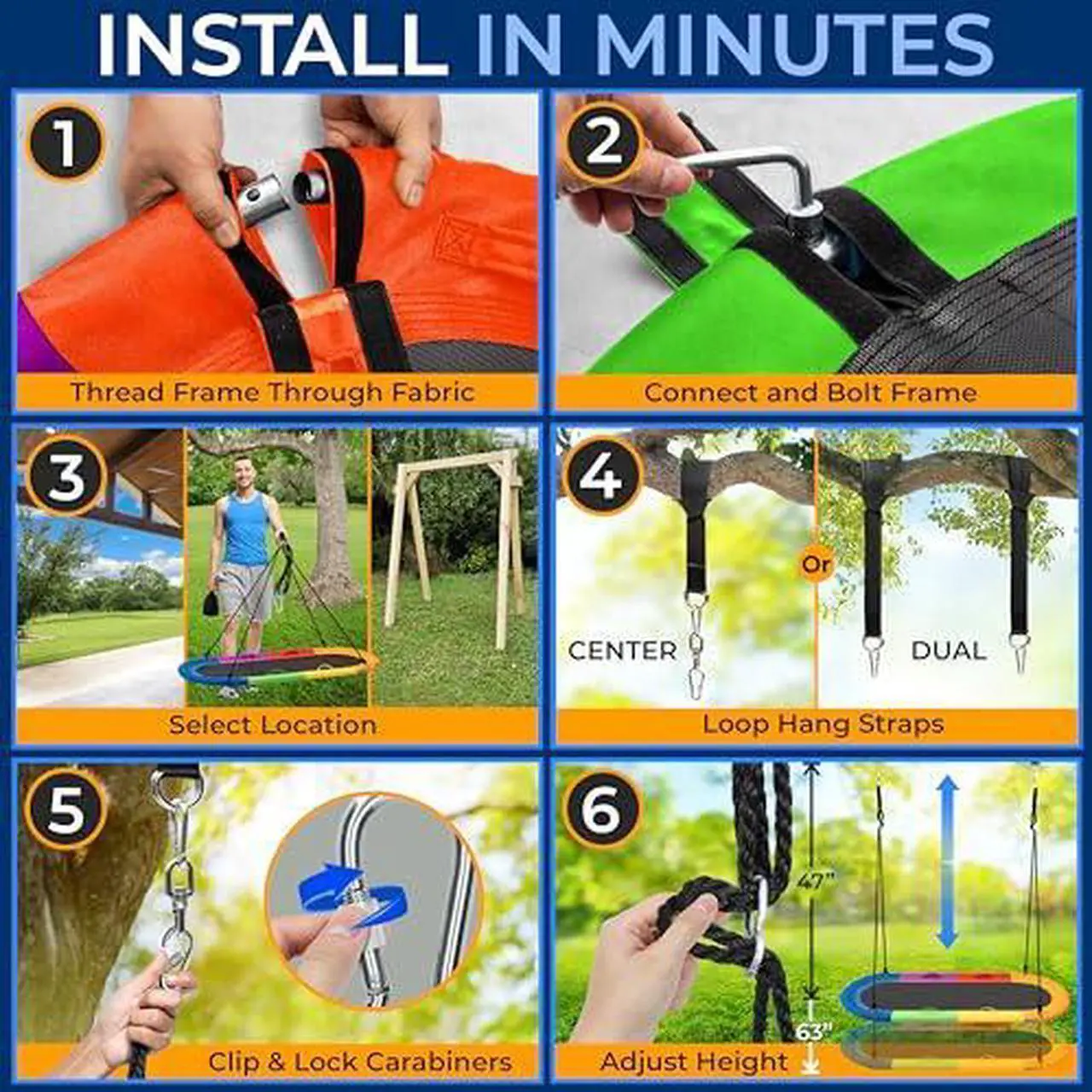 INSTALL IN MINUTES

1
Thread Frame Through Fabric

2
Connect and Bolt Frame

3
Select Location

4
CENTER
Or
DUAL
Loop Hang Straps

5
Clip & Lock Carabiners

6
47"
63"
Adjust Height