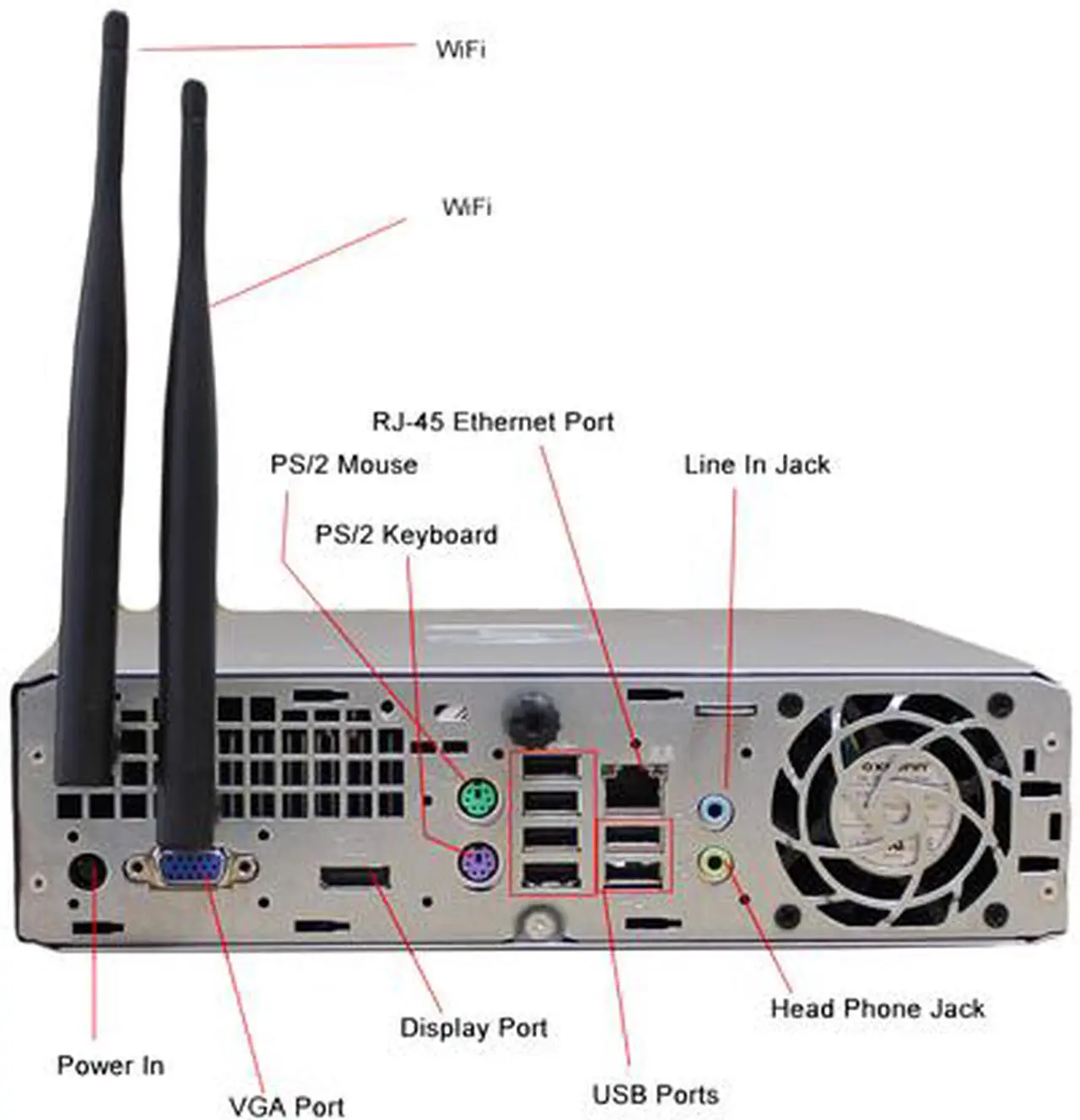 WiFi

WiFi

RJ-45 Ethernet Port

PS/2 Mouse

Line In Jack

PS/2 Keyboard

Head Phone Jack

Display Port

Power In

USB Ports

VGA Port