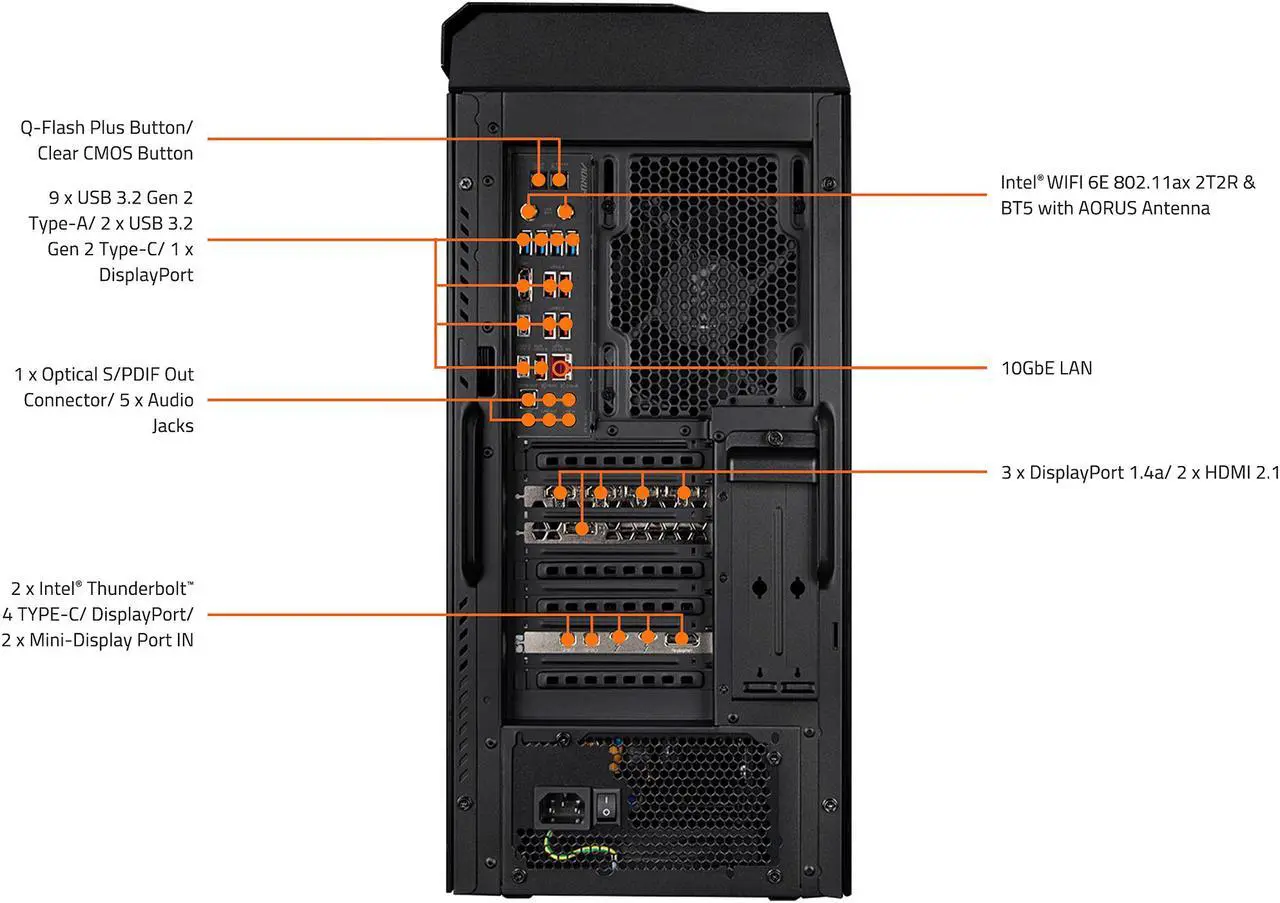 Q-Flash Plus Button/ Clear CMOS Button

9 x USB 3.2 Gen 2 Type-A/ 2 x USB 3.2 Gen 2 Type-C/ 1 x DisplayPort

1 x Optical S/PDIF Out Connector/ 5 x Audio Jacks

2 x Intel® Thunderbolt™ 4 TYPE-C/ DisplayPort/ 2 x Mini-Display Port IN

Intel® WIFI 6E 802.11ax 2T2R & BT5 with AORUS Antenna

10GbE LAN

3 x DisplayPort 1.4a/ 2 x HDMI 2.1