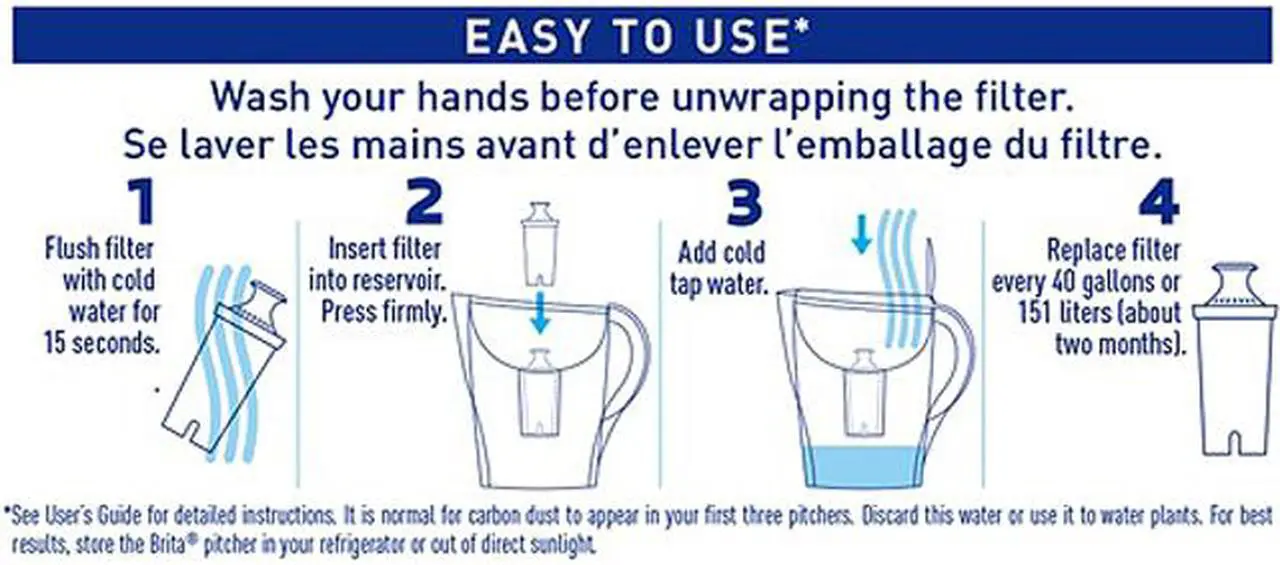 EASY TO USE*

Wash your hands before unwrapping the filter.
Se laver les mains avant d'enlever l'emballage du filtre.

1
Flush filter with cold water for 15 seconds.

2
Insert filter into reservoir. Press firmly.

3
Add cold tap water.

4
Replace filter every 40 gallons or 151 liters (about two months).

*See User's Guide for detailed instructions. It is normal for carbon dust to appear in your first three pitchers. Discard this water or use it to water plants. For best results, store the Brita® pitcher in your refrigerator or out of direct sunlight.